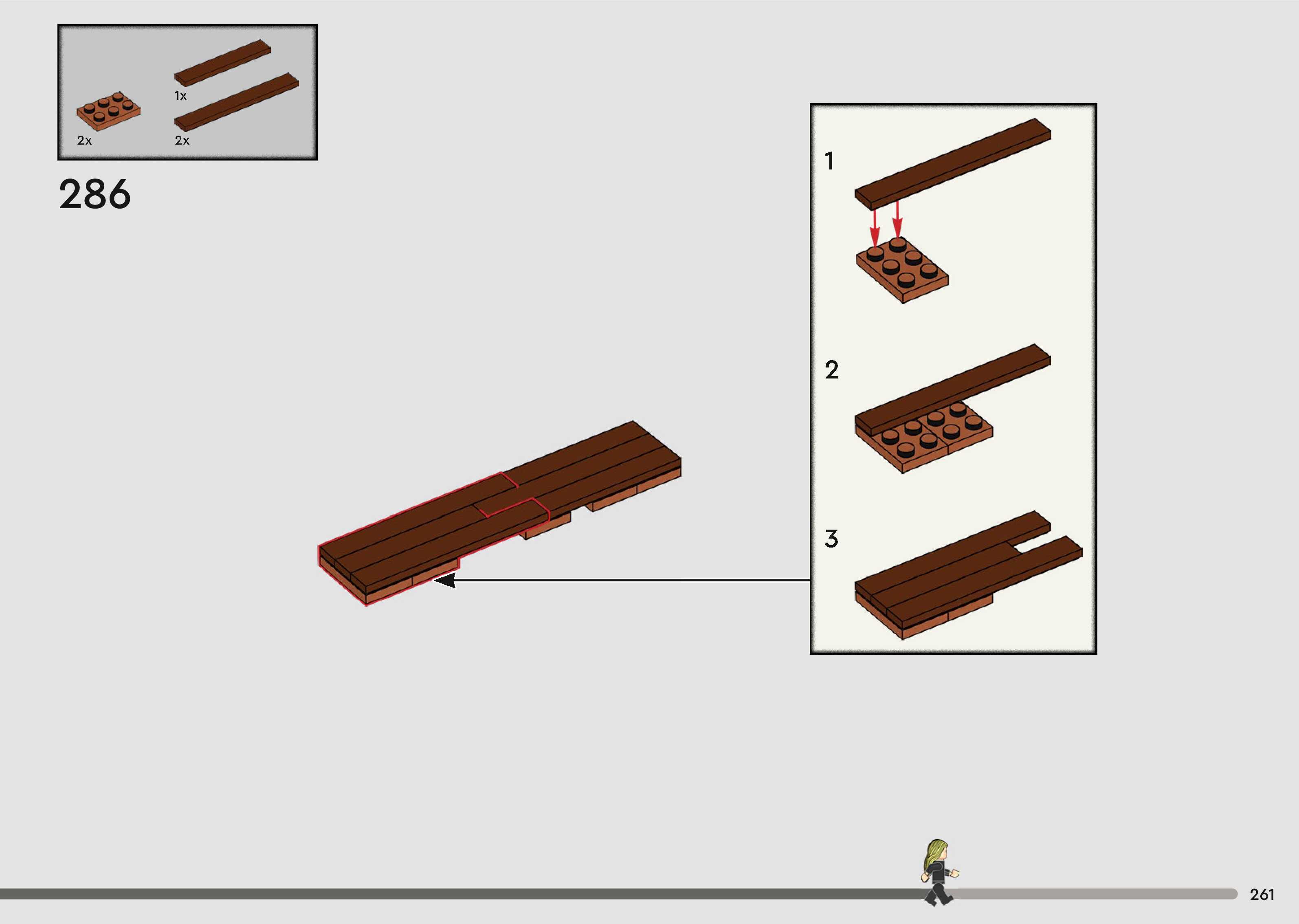 1x

2x

2x

286

1

2

3

261