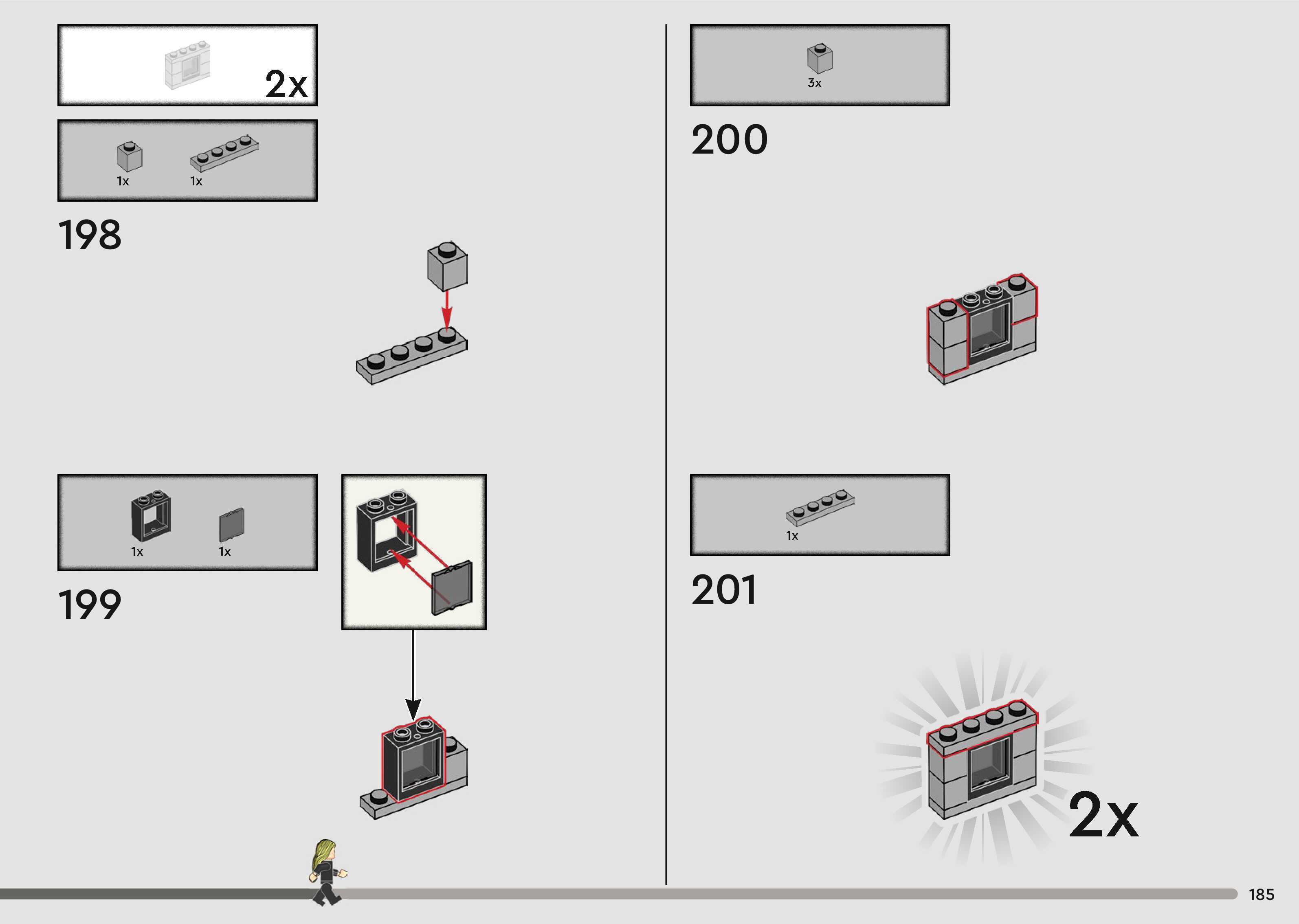 2x

1x 1x

198

1x 1x

199

3x

200

1x

201

2x

185