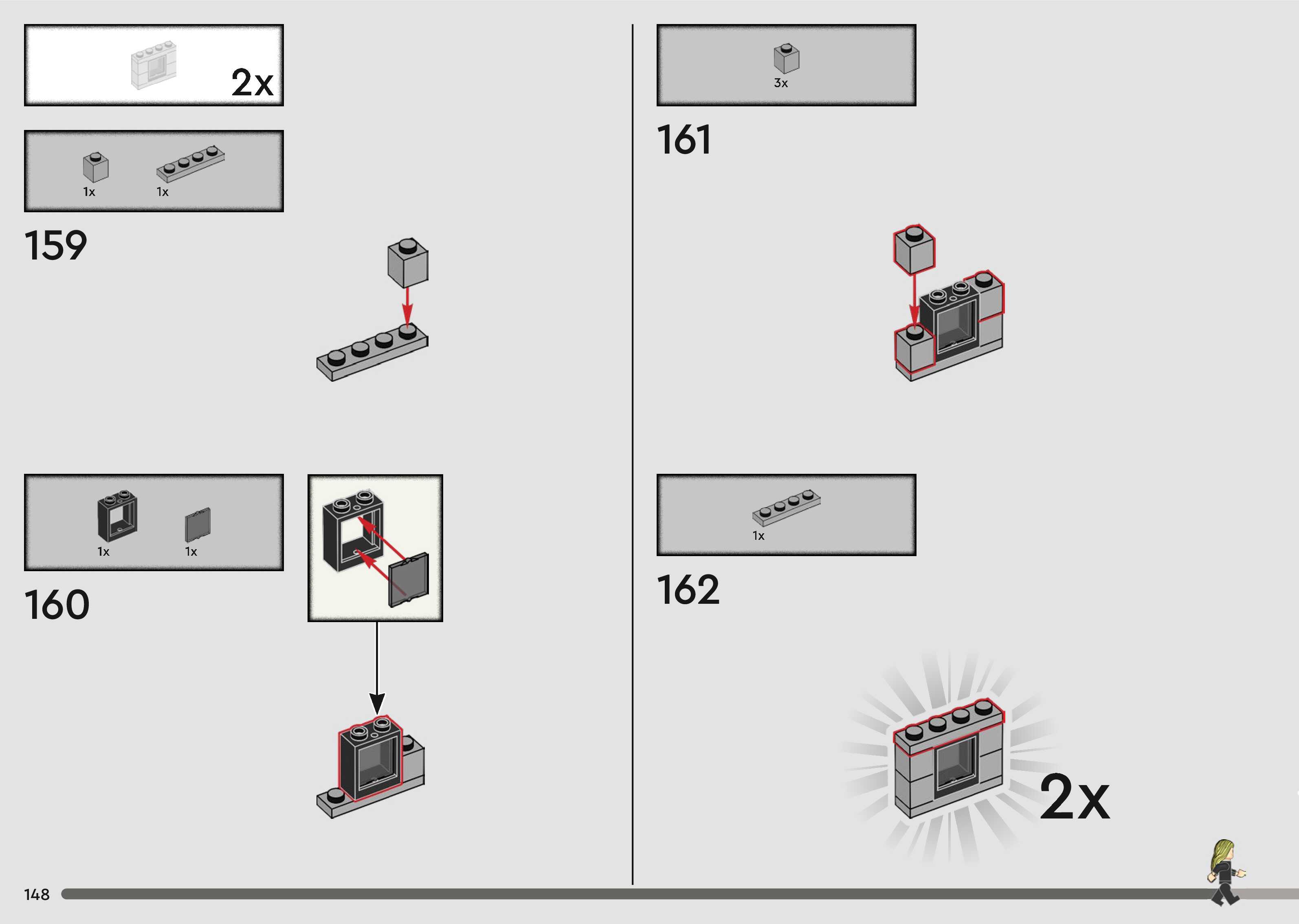 2x

1x 1x

159

1x 1x

160

3x

161

1x

162

2x

148