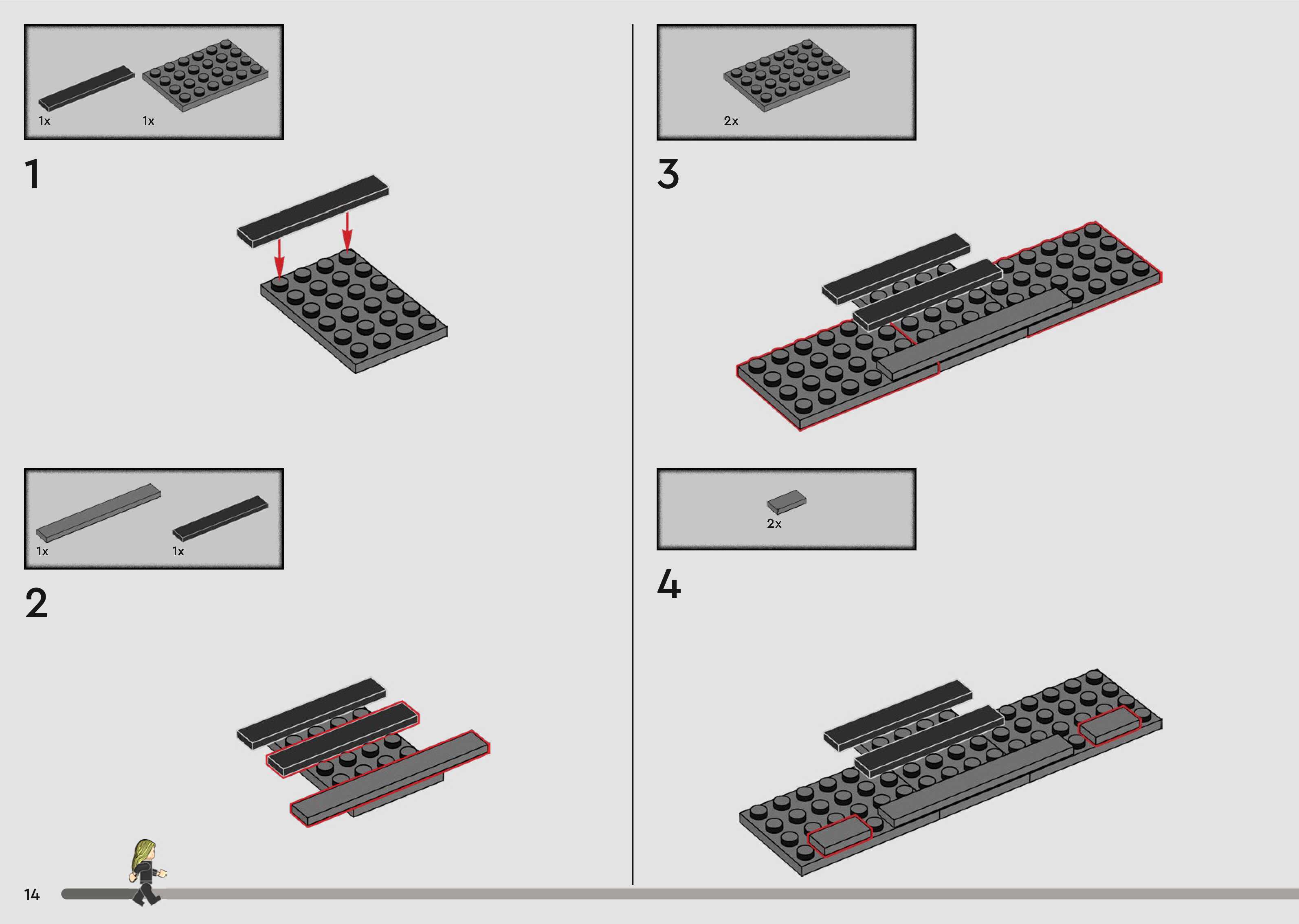 1x 1x

1

1x 1x

2

2x

3

2x

4

14