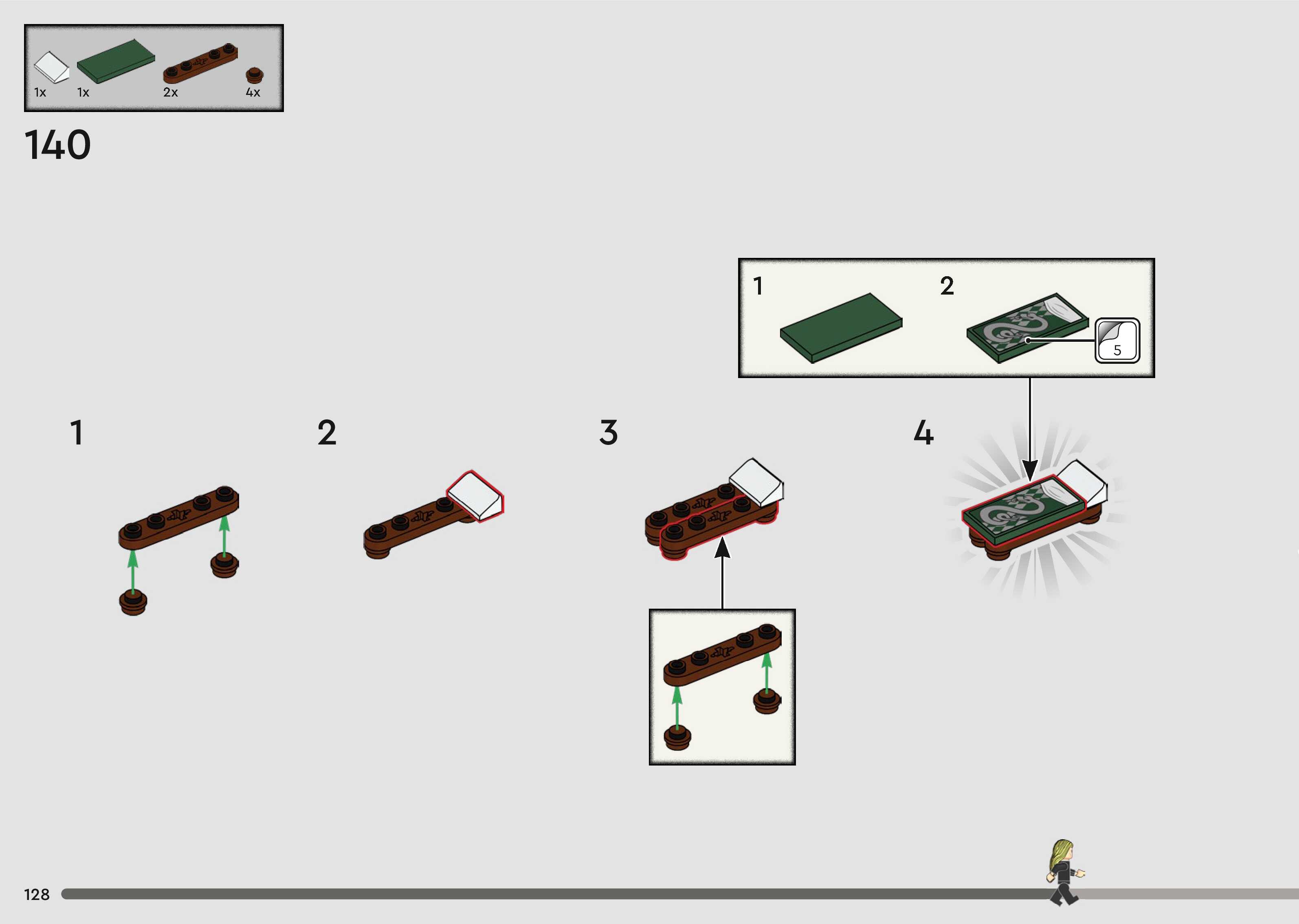 1x 1x 2x 4x

140

1 2

5

1

2

3

4

128