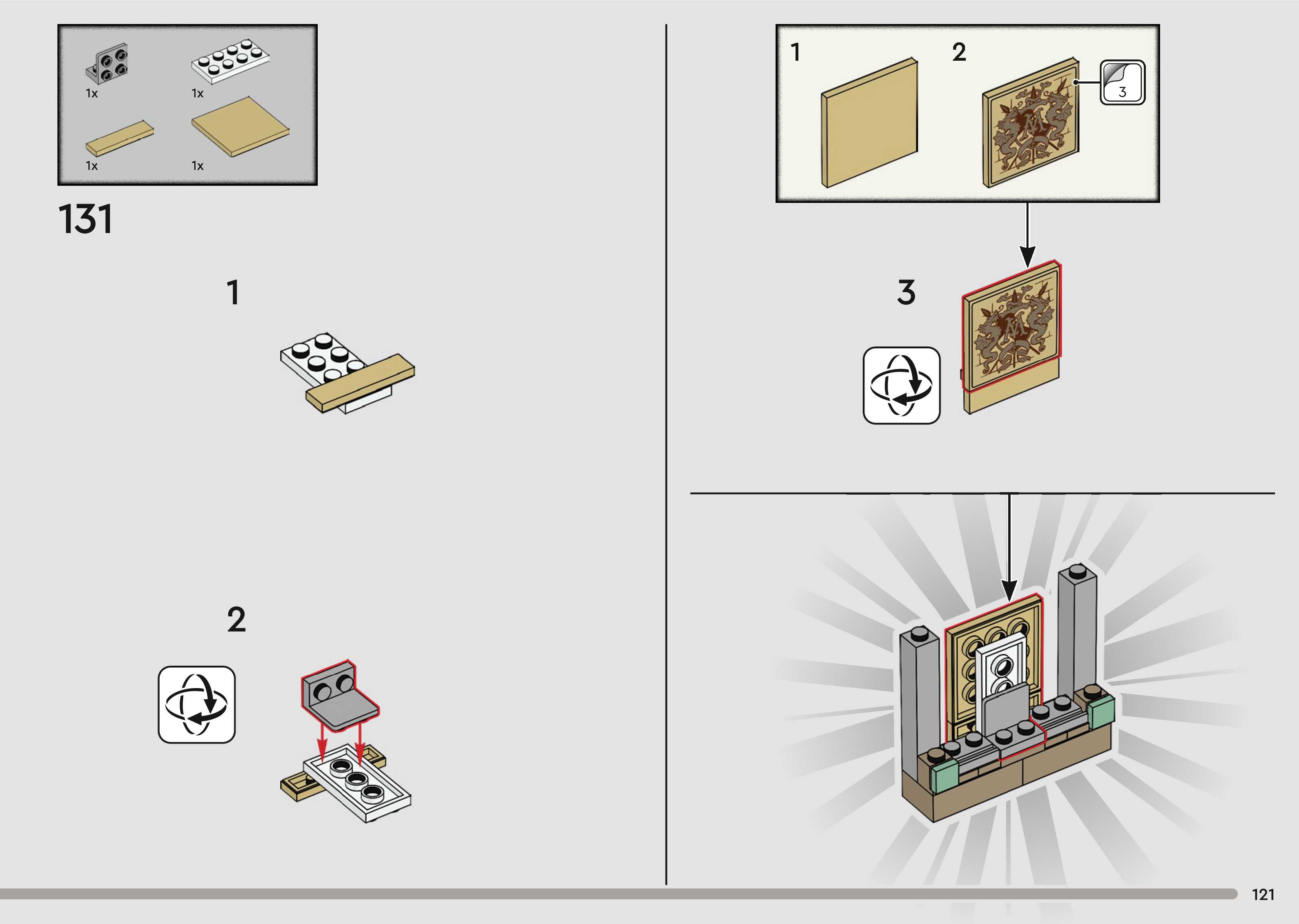 1x
1x
1x
1x

131

1

2

1
2
3

3

121