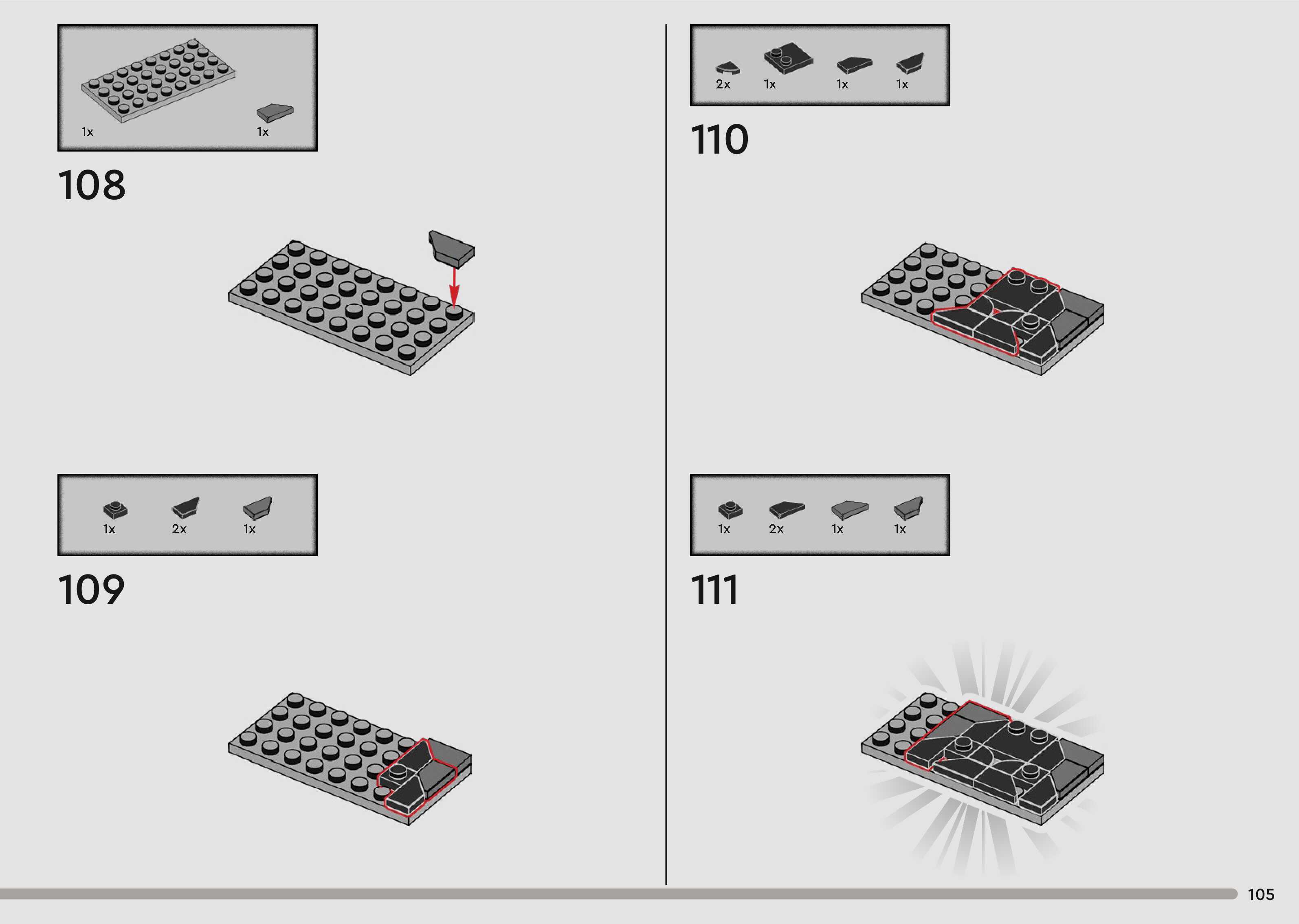 1x 1x

108

1x 2x 1x

109

2x 1x 1x 1x

110

1x 2x 1x 1x

111

105