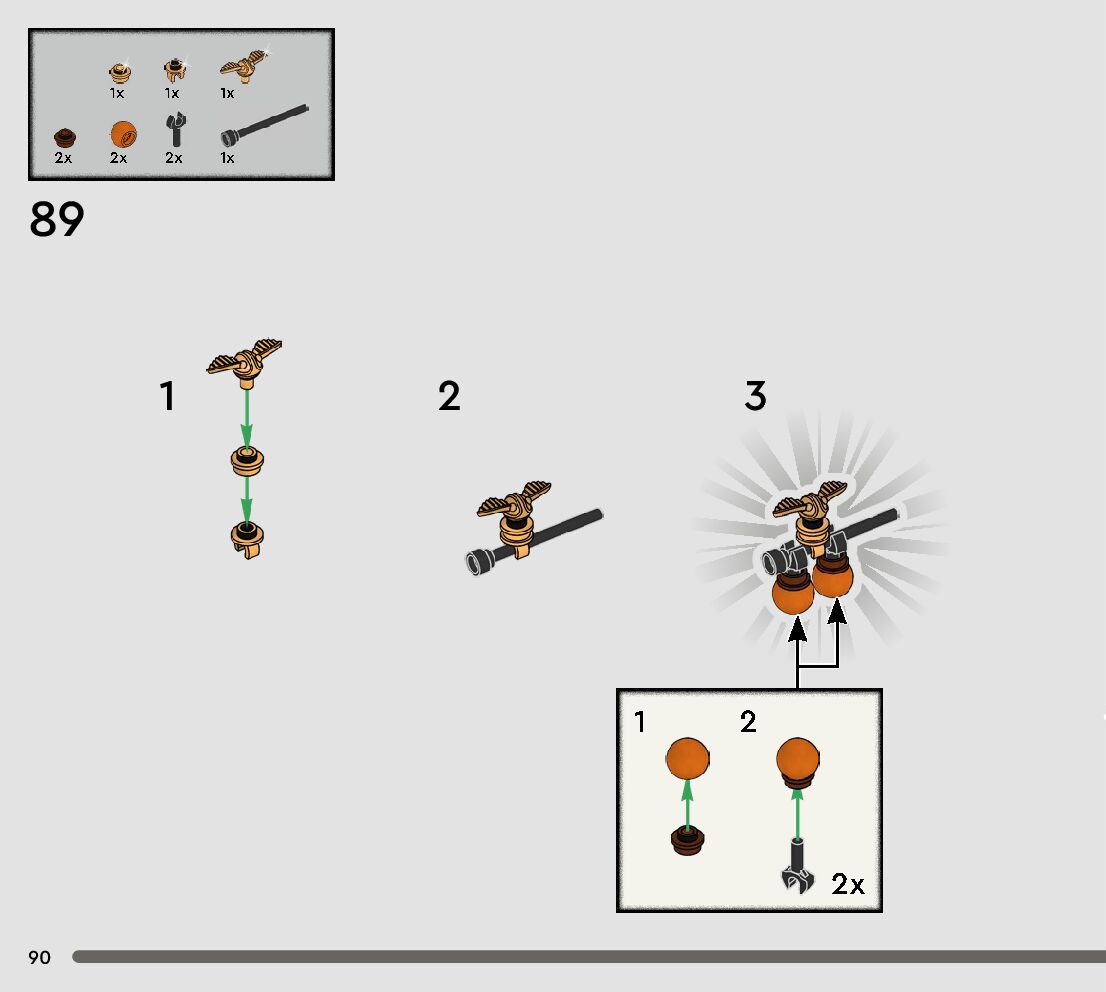 1x 1x 1x
2x 2x 2x 1x

89

1

2

3

1 2

2x

90