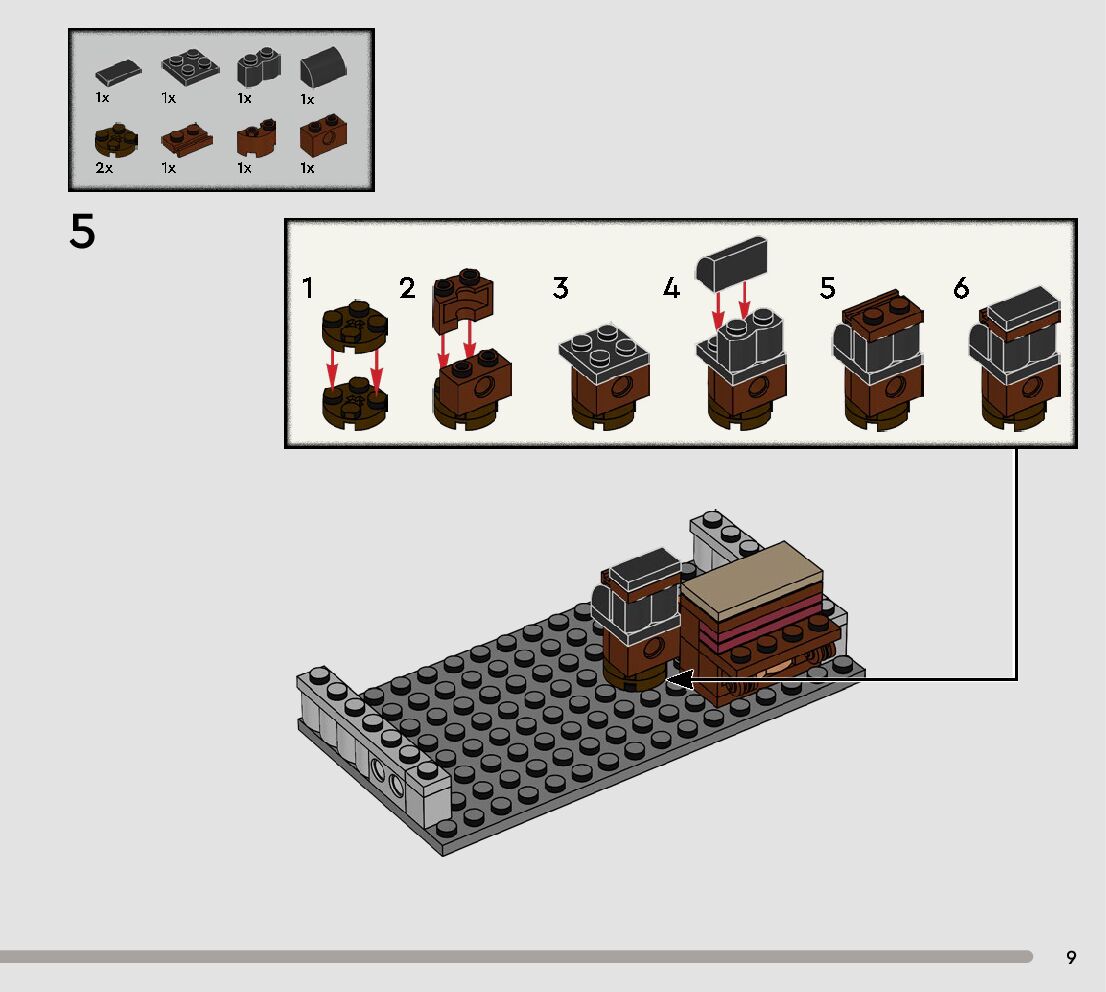 1x 1x 1x 1x
2x 1x 1x 1x

5

1 2 3 4 5 6

9