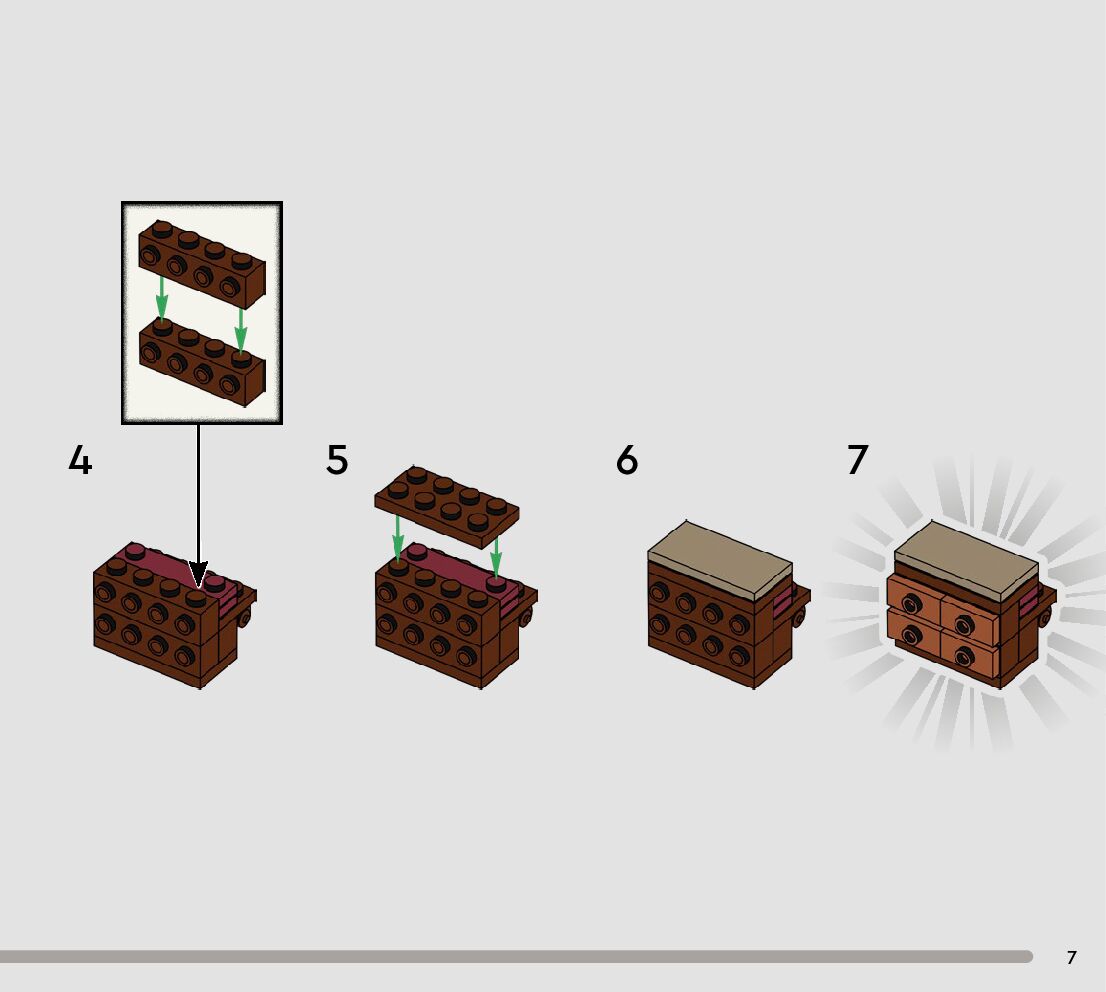 4

5

6

7

7