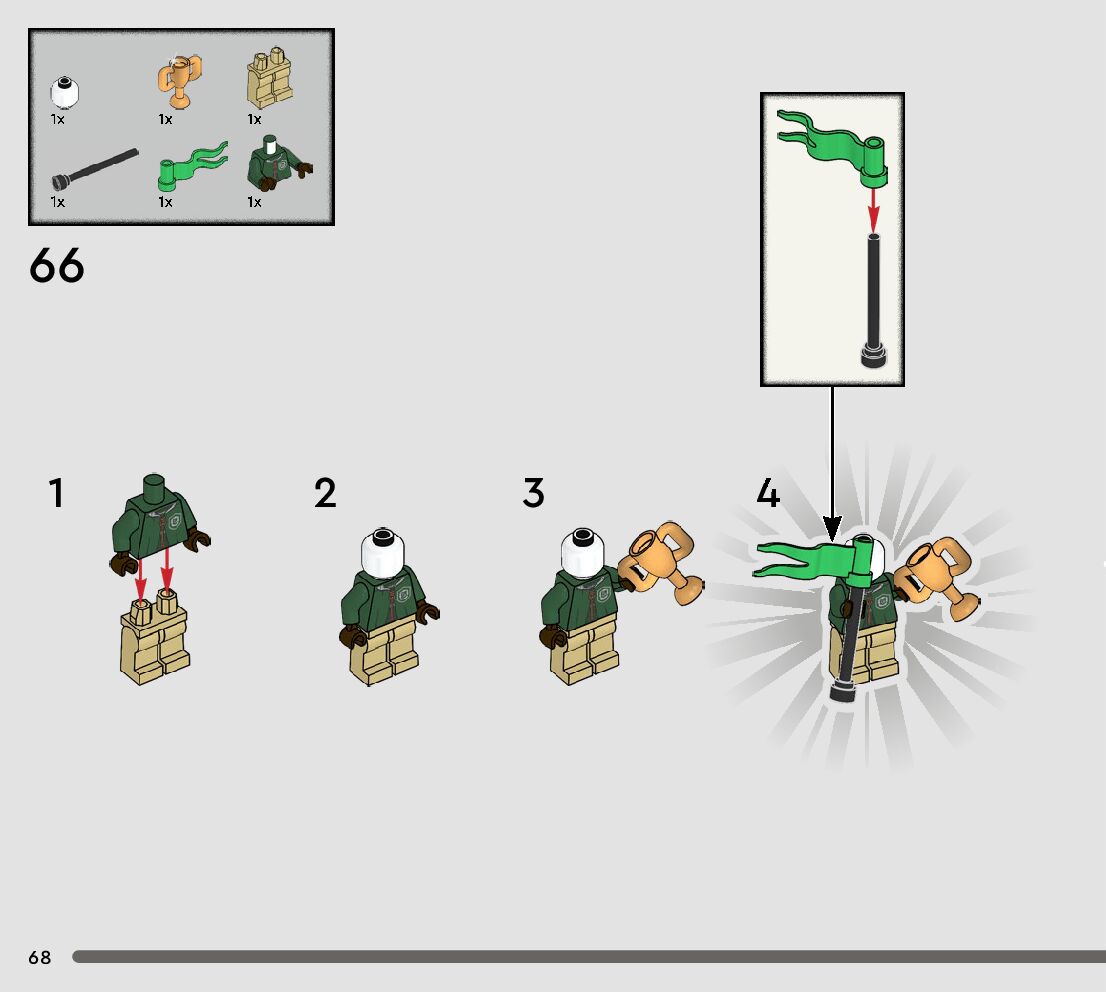 1x 1x 1x
1x 1x 1x

66

1

2

3

4

68