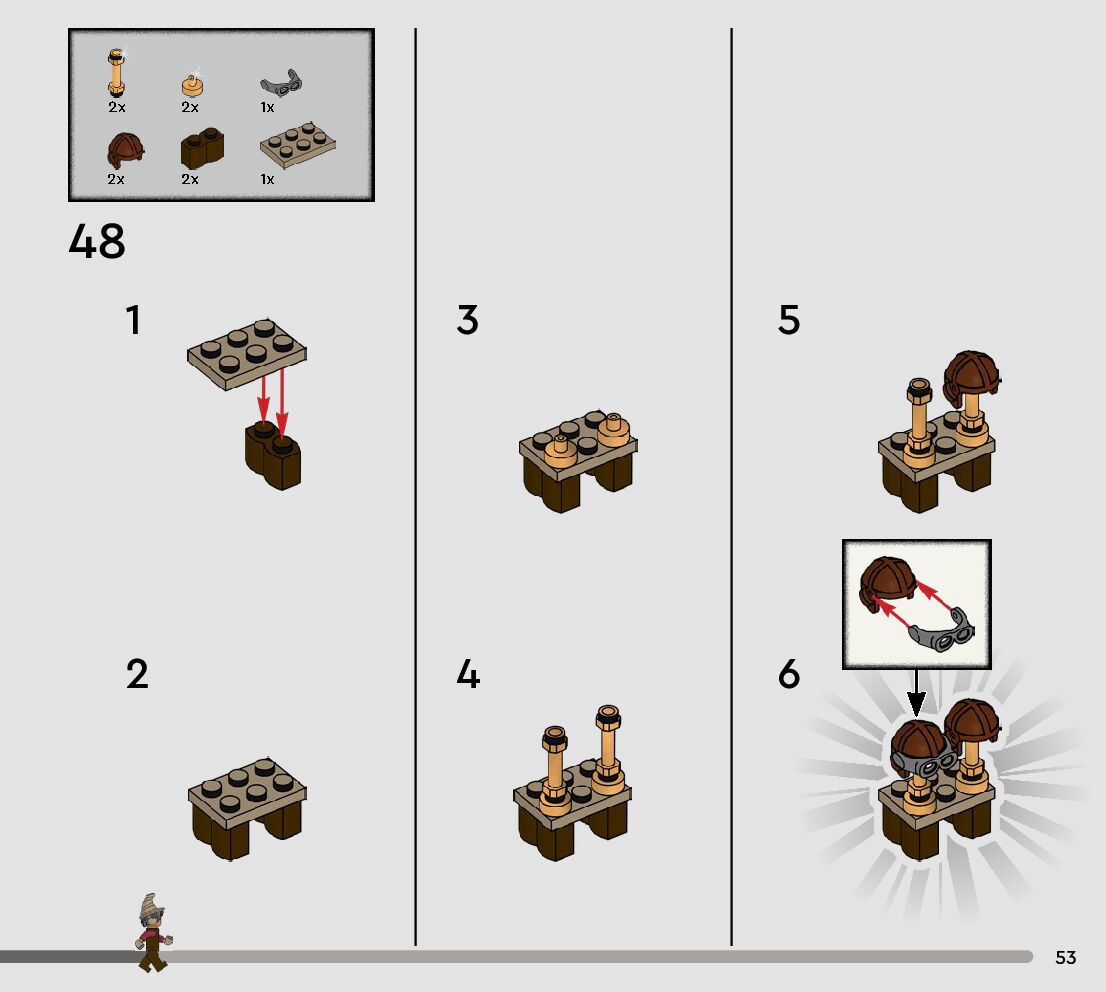 2x
2x
1x
2x
2x
1x

48

1

2

3

4

5

6

53