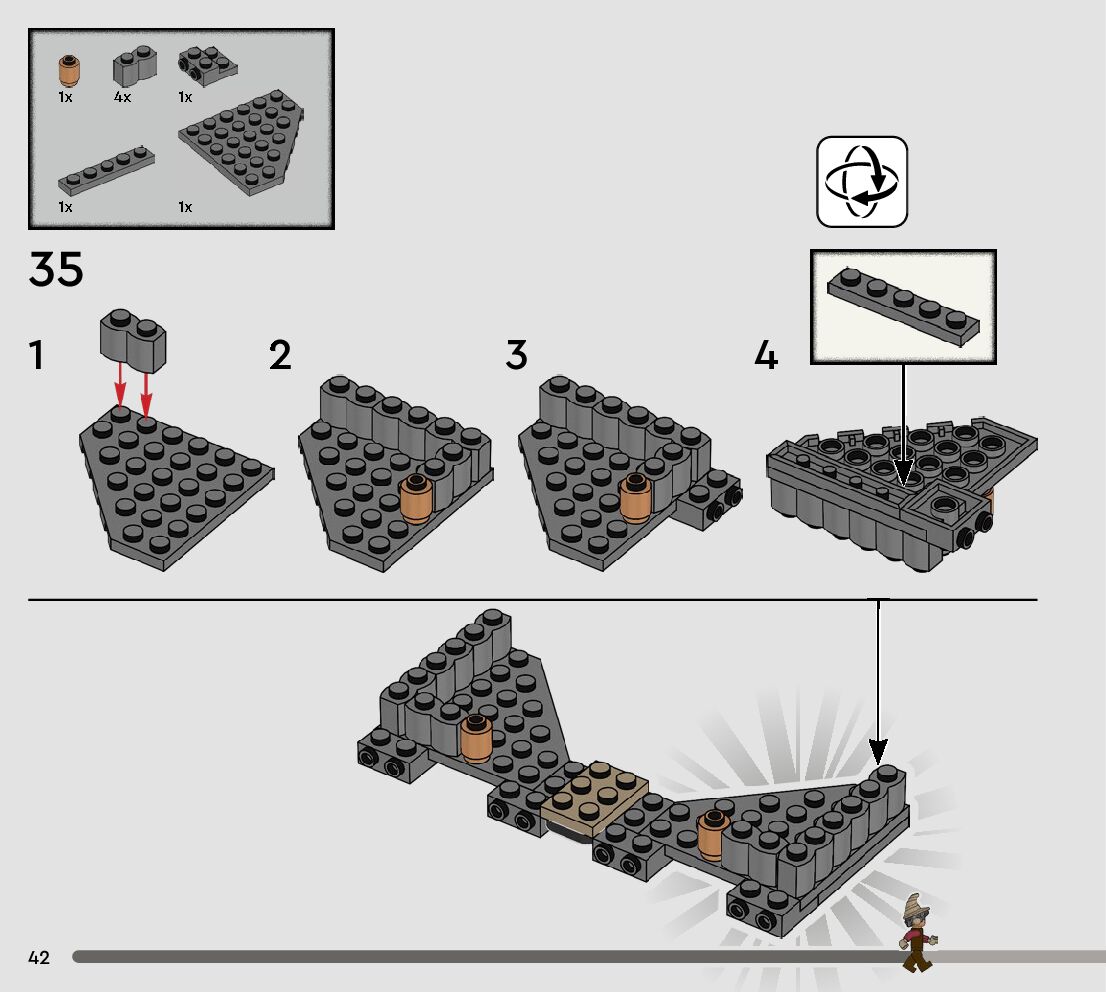 1x 4x 1x

1x 1x

35

1

2

3

4

42