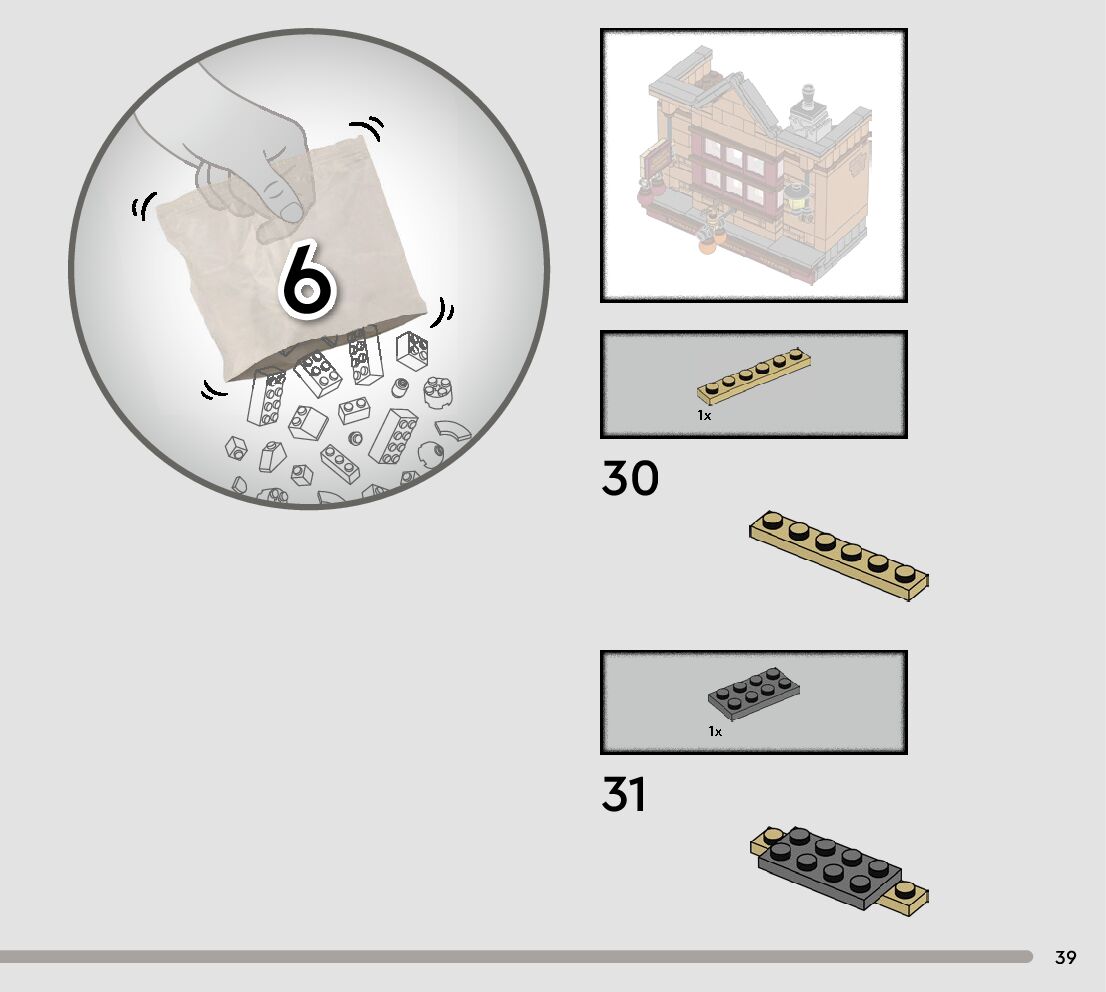 6

1x

30

1x

31

39