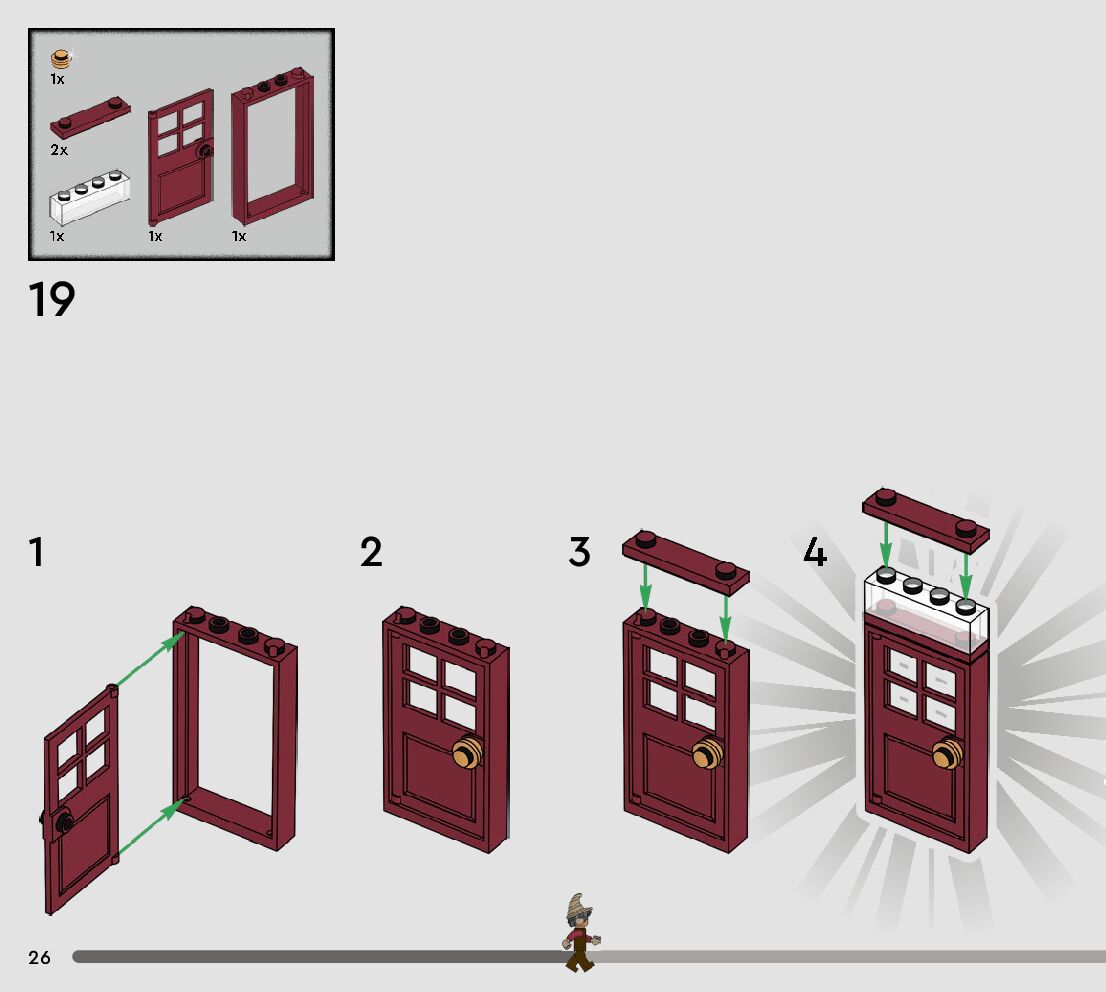 1x

2x

1x

1x

1x

19

1

2

3

4

26