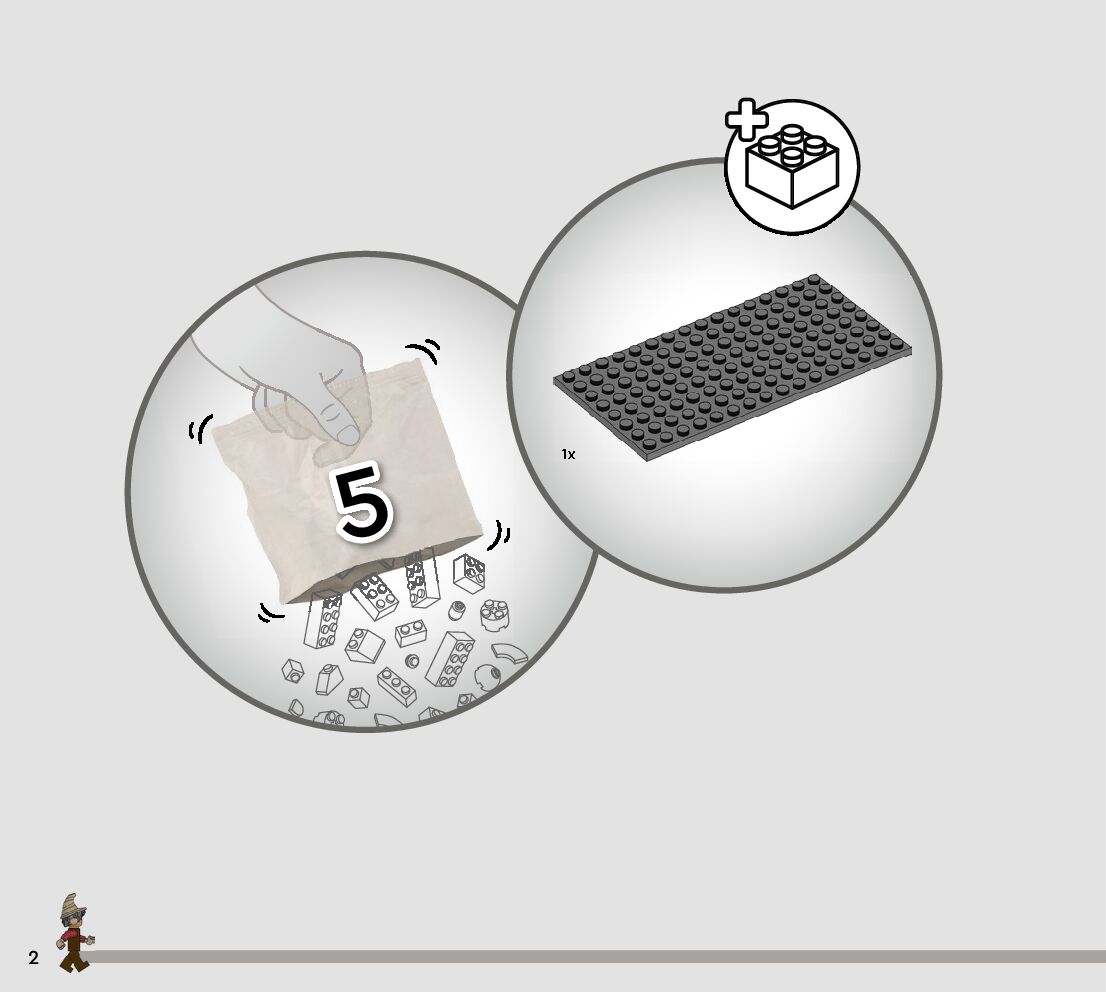 5

1x

2