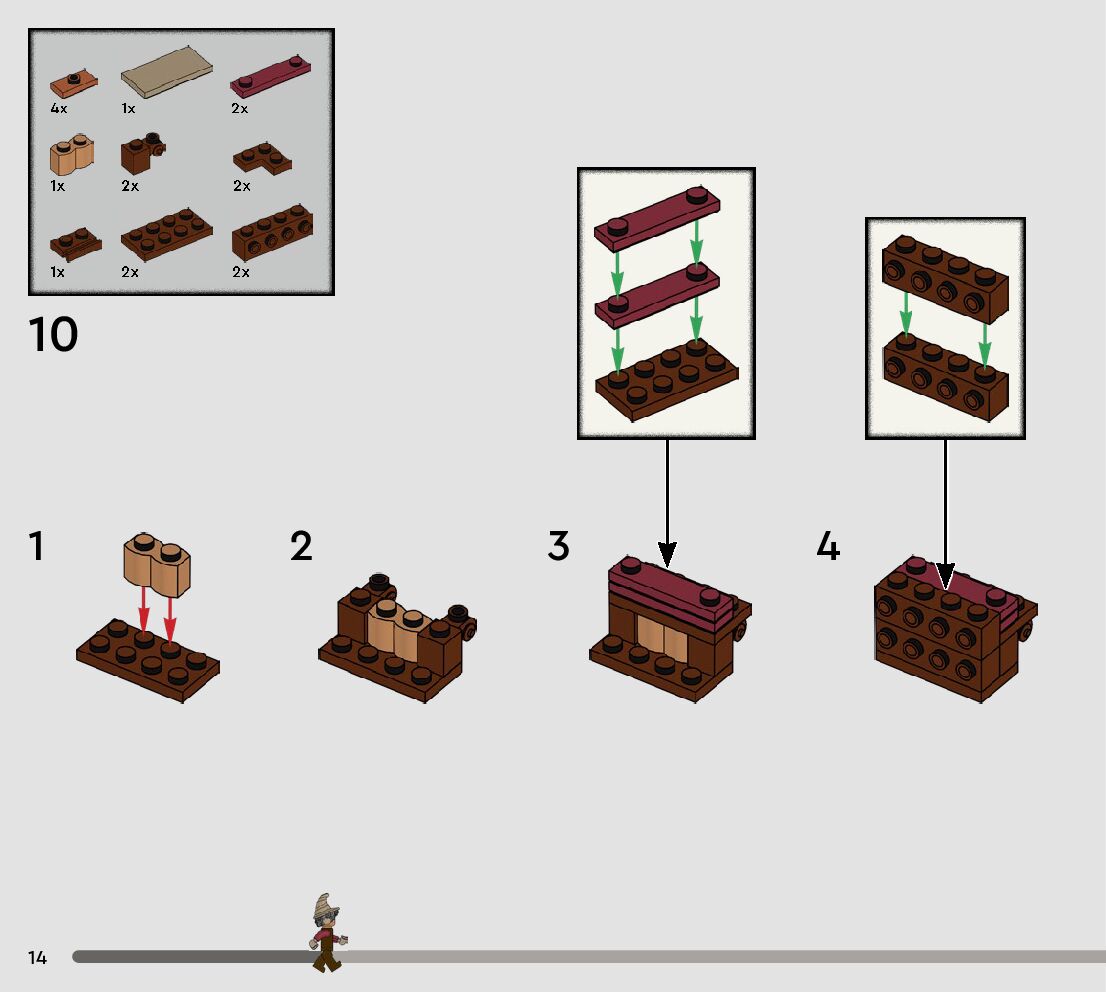 4x
1x
2x
1x
2x
2x
1x
2x
2x

10

1

2

3

4

14