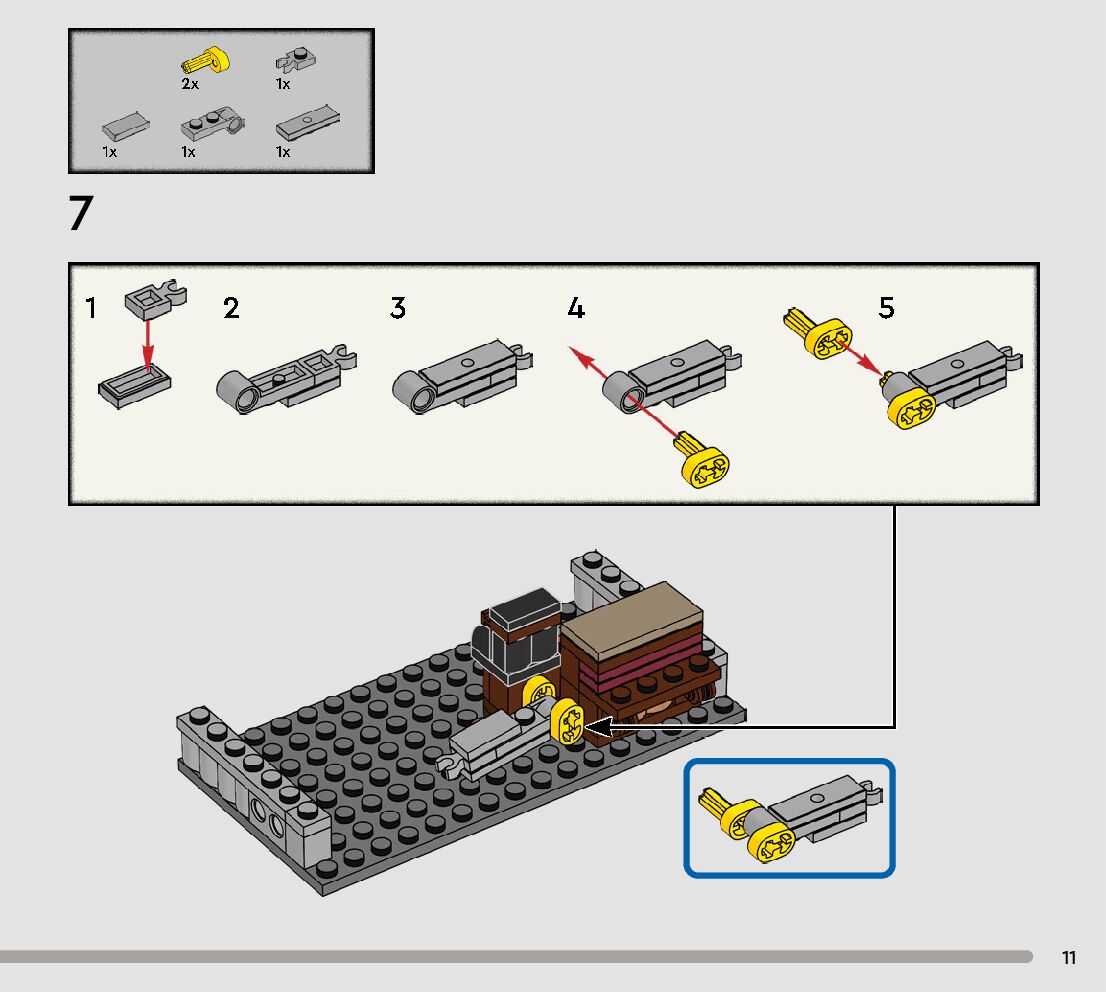 2x
1x
1x
1x
1x

7

1
2
3
4
5

11