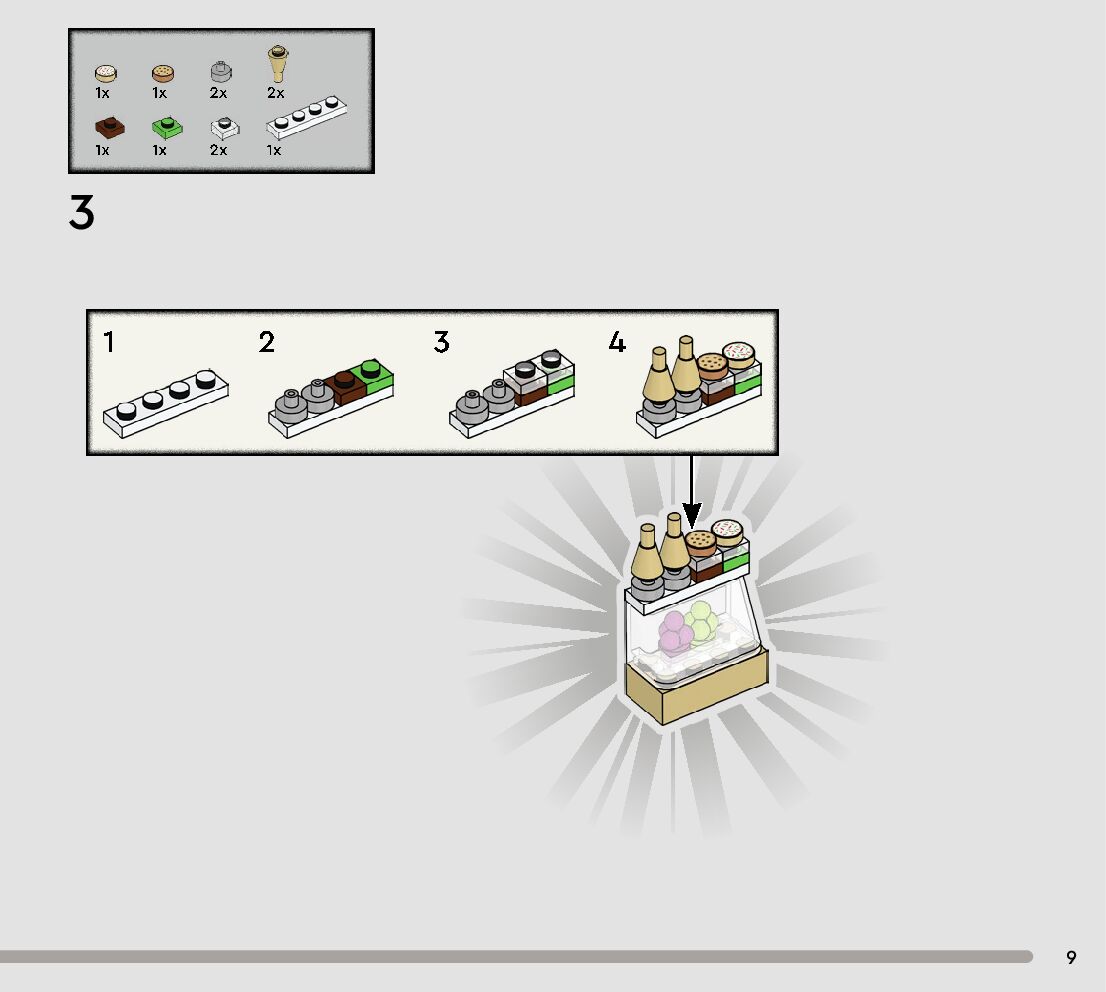 1x 1x 2x 2x
1x 1x 2x 1x

3

1 2 3 4

9