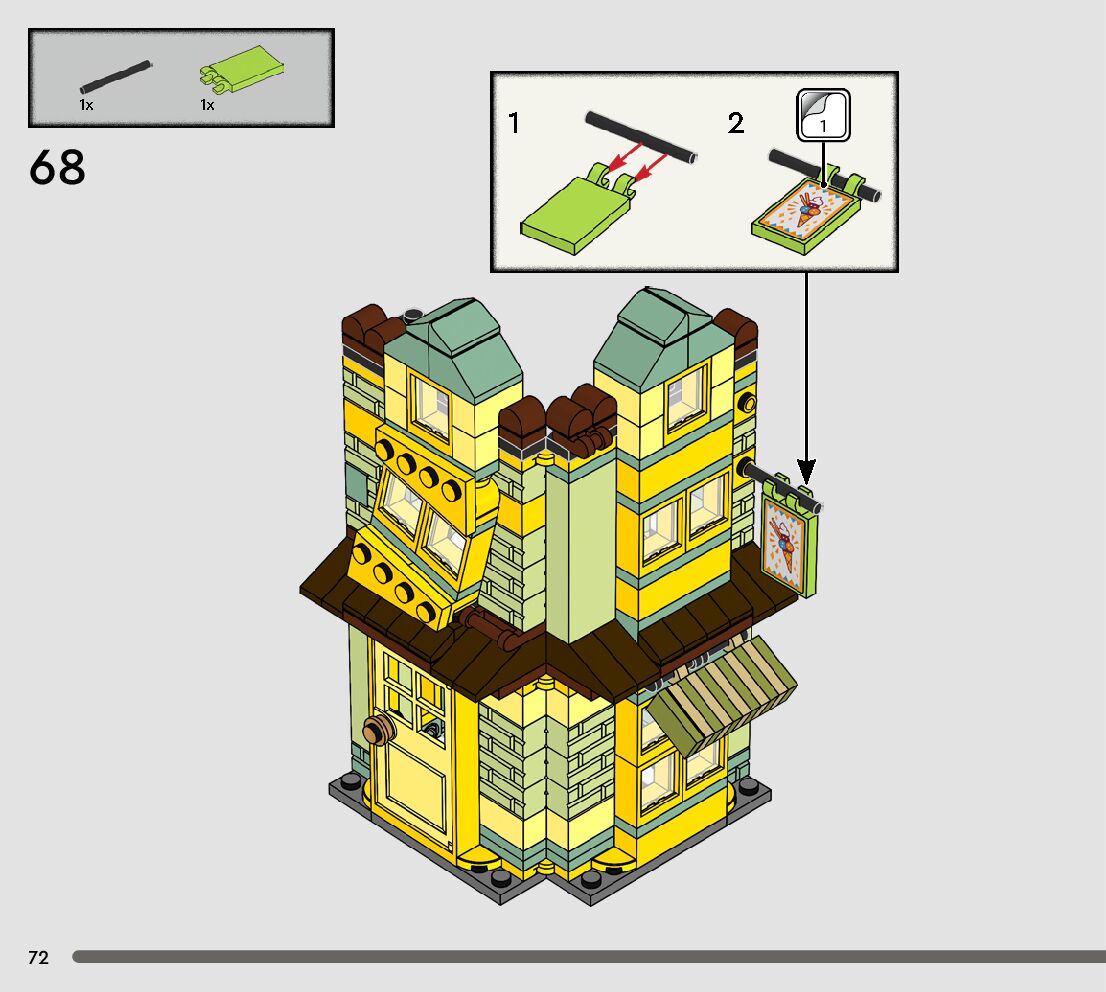 1x
1x

68

1
2
1

72