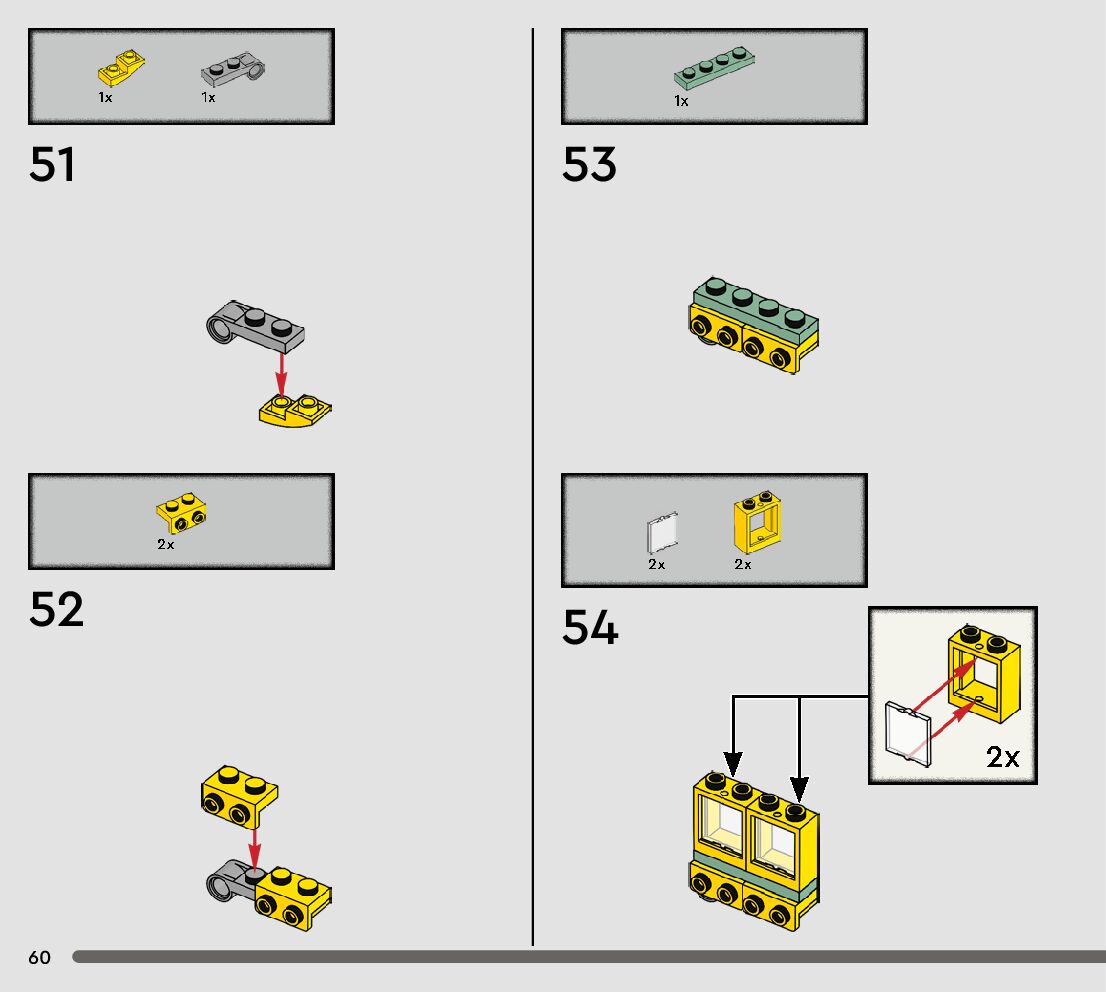 1x 1x

51

2x

52

1x

53

2x 2x

54

2x

60