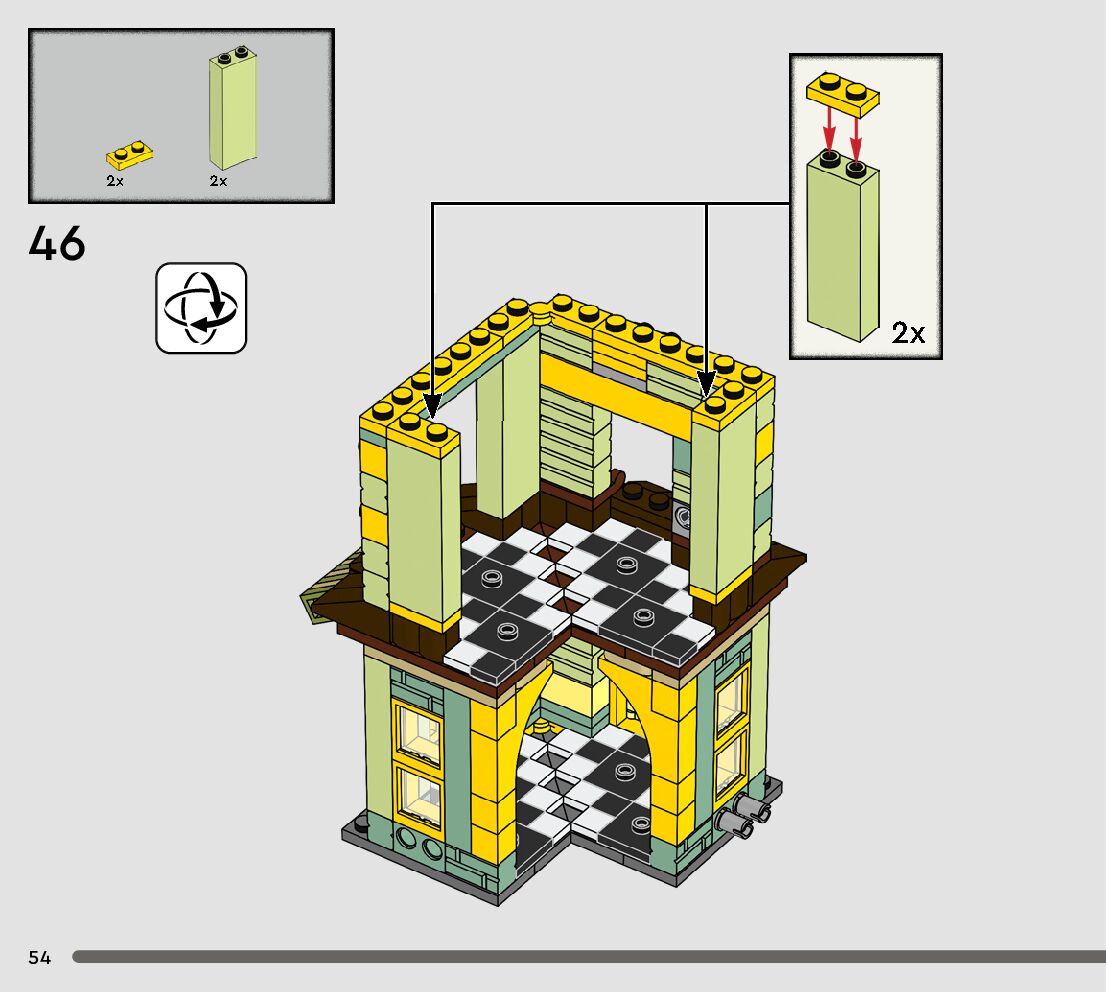 2x 2x

46

2x

54