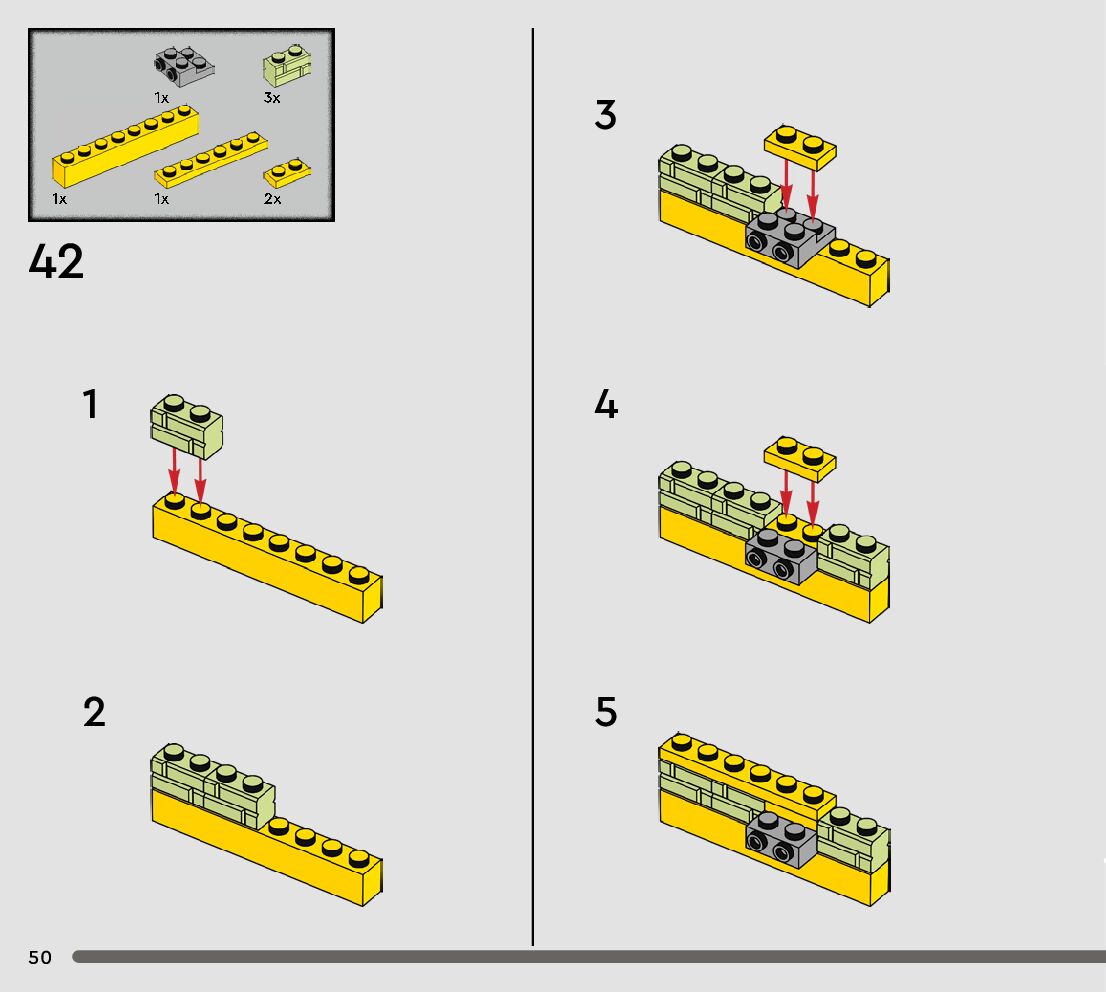 1x
3x
1x
1x
2x

42

1

2

3

4

5

50