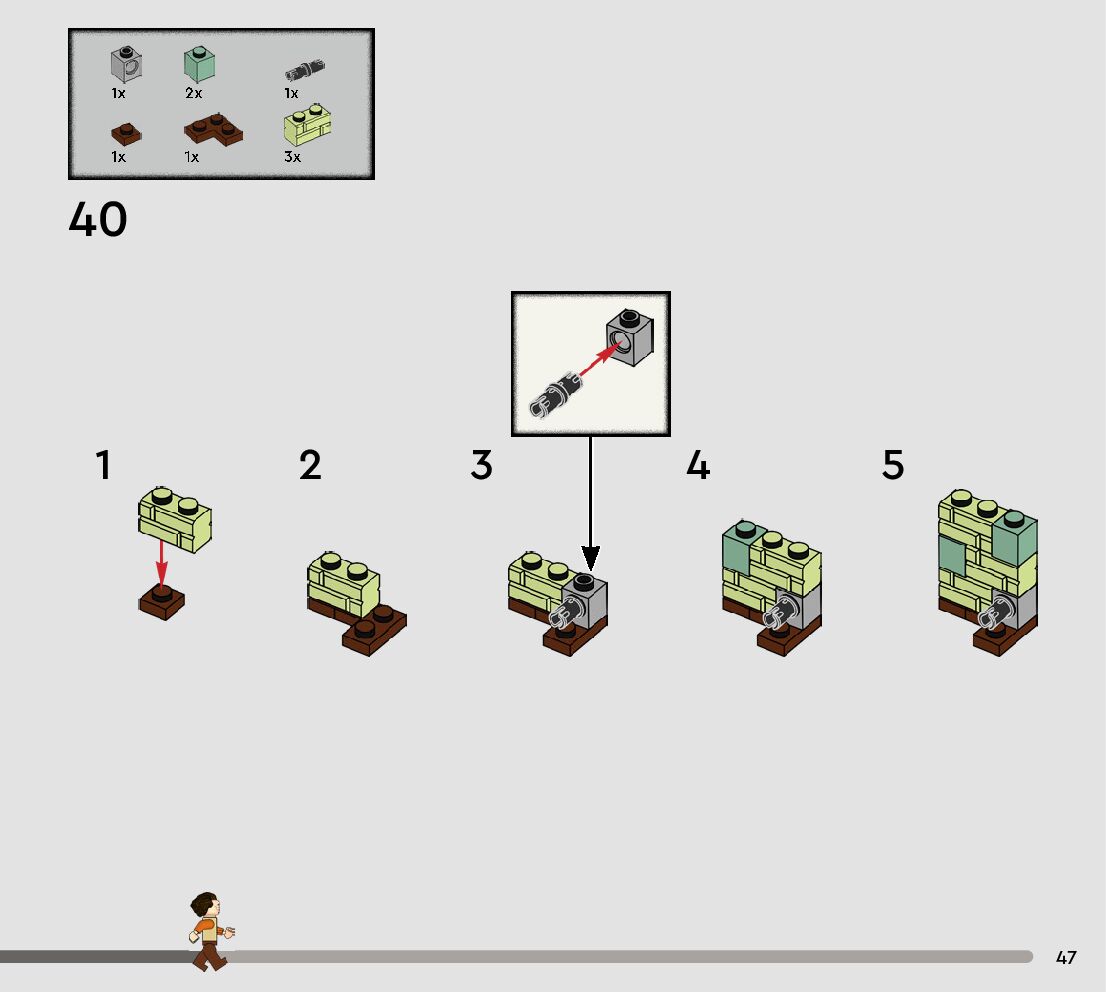 1x 2x 1x
1x 1x 3x

40

1 2 3 4 5

47