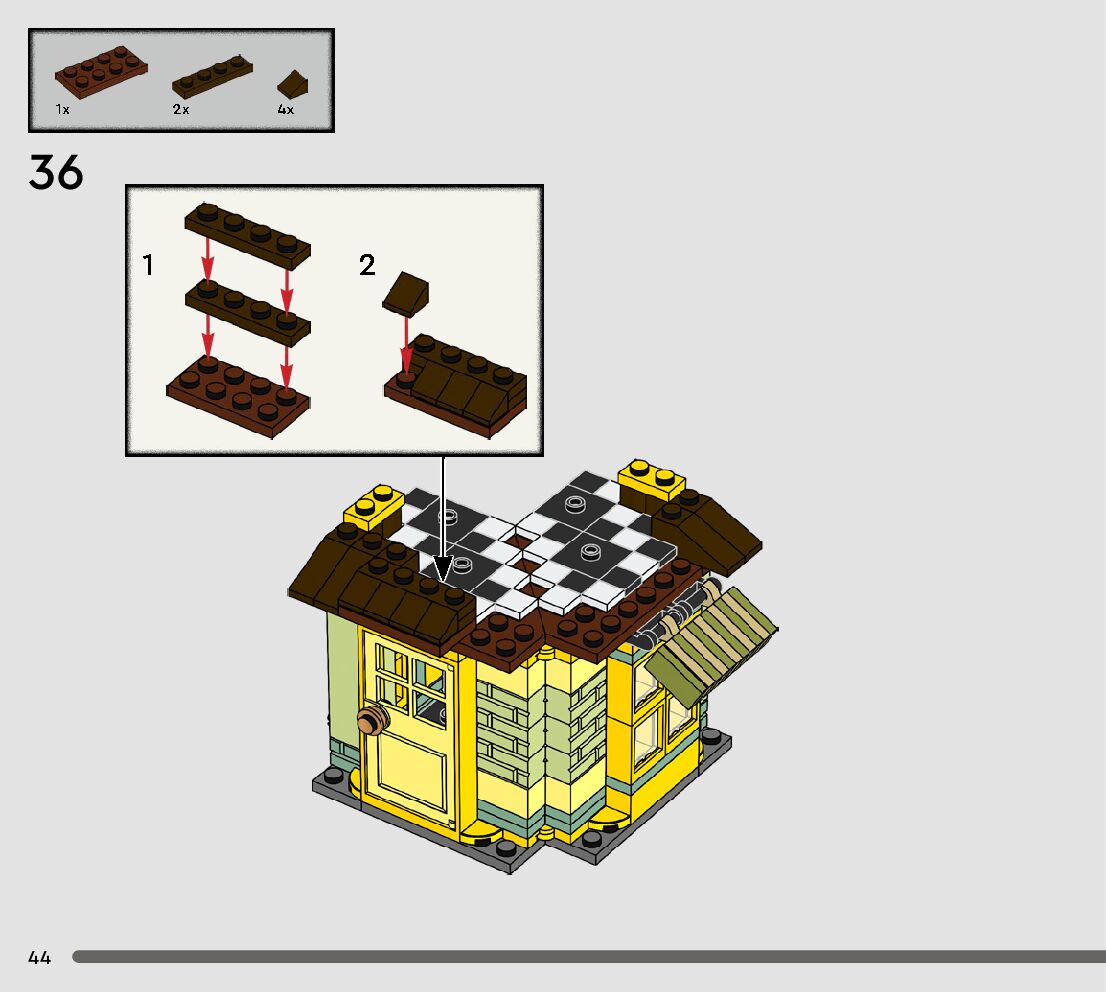 1x 2x 4x

36

1

2

44