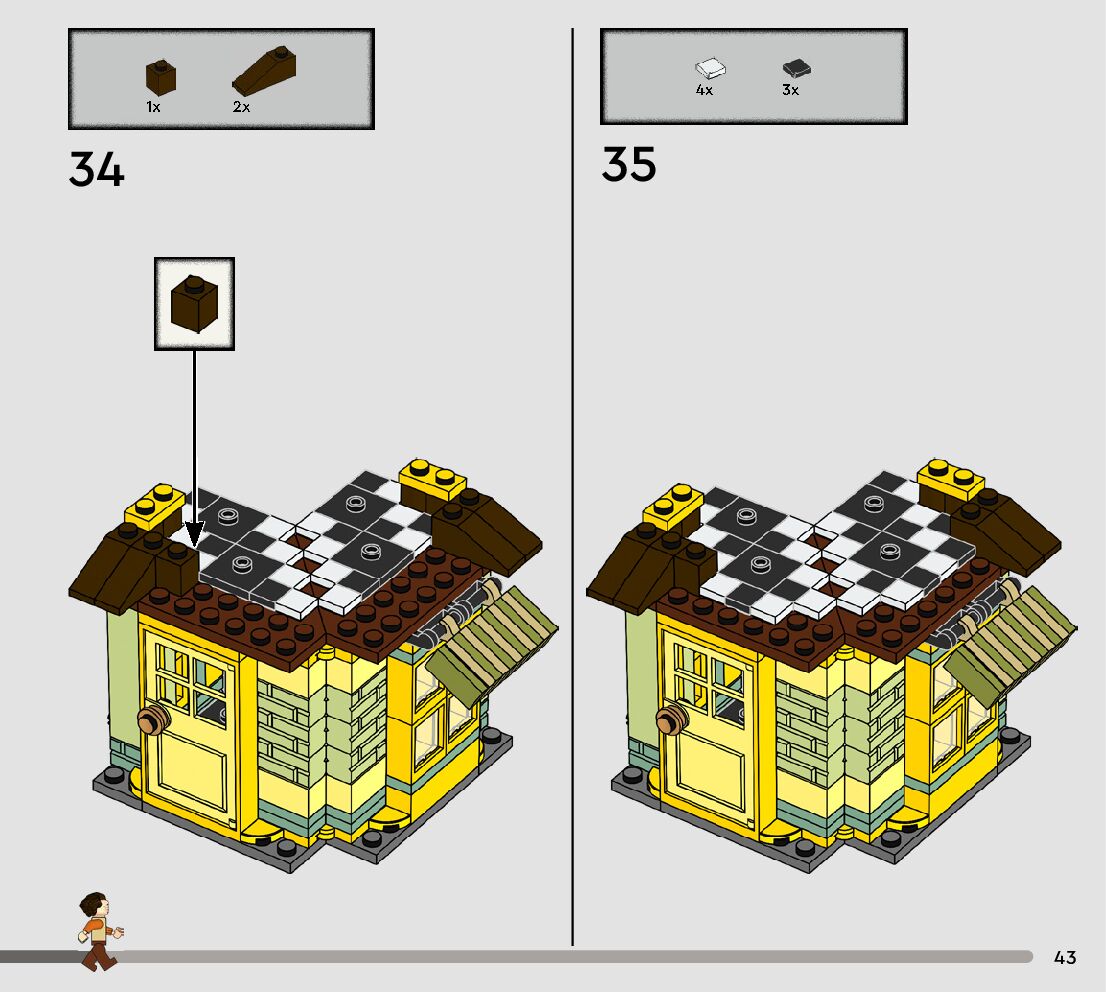 1x 2x

34

4x 3x

35

43