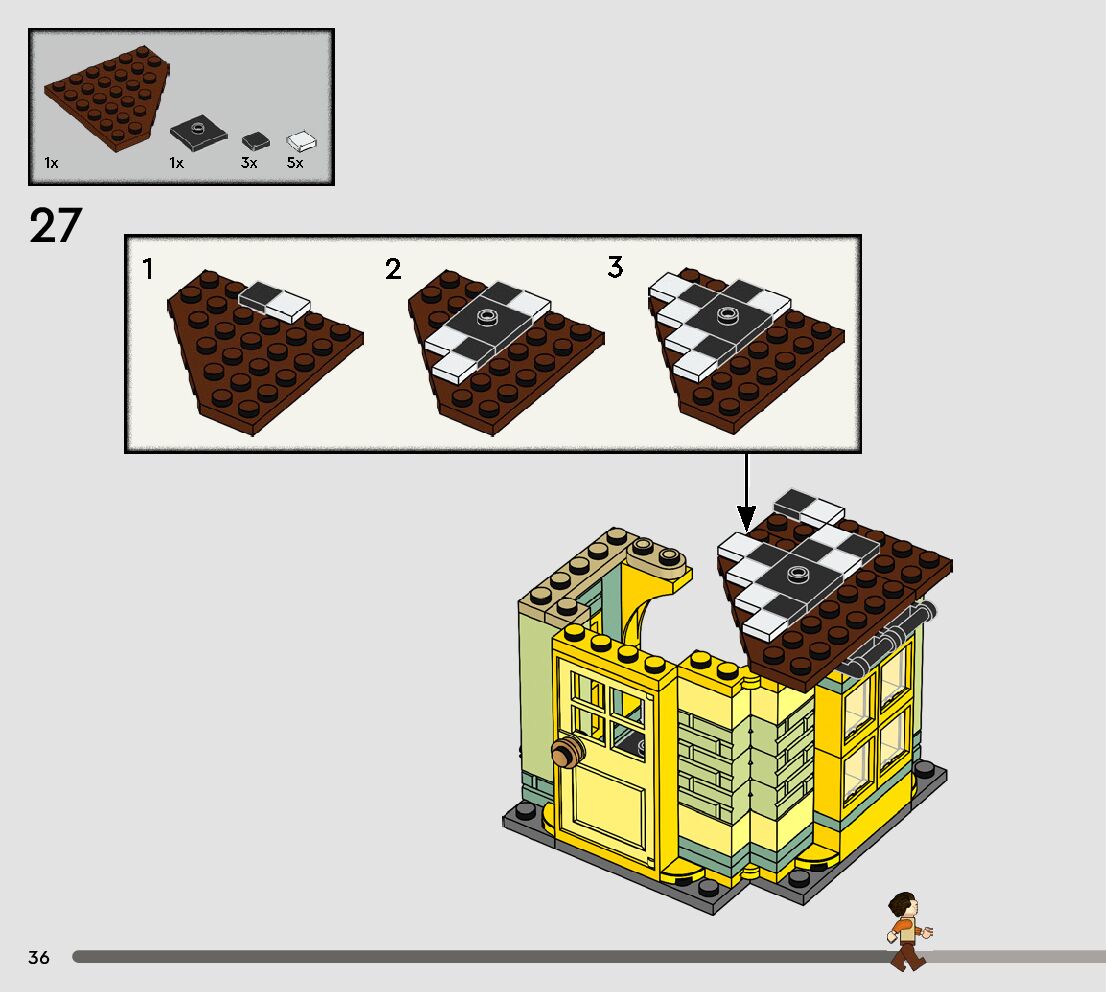 1x 1x 3x 5x

27

1

2

3

36