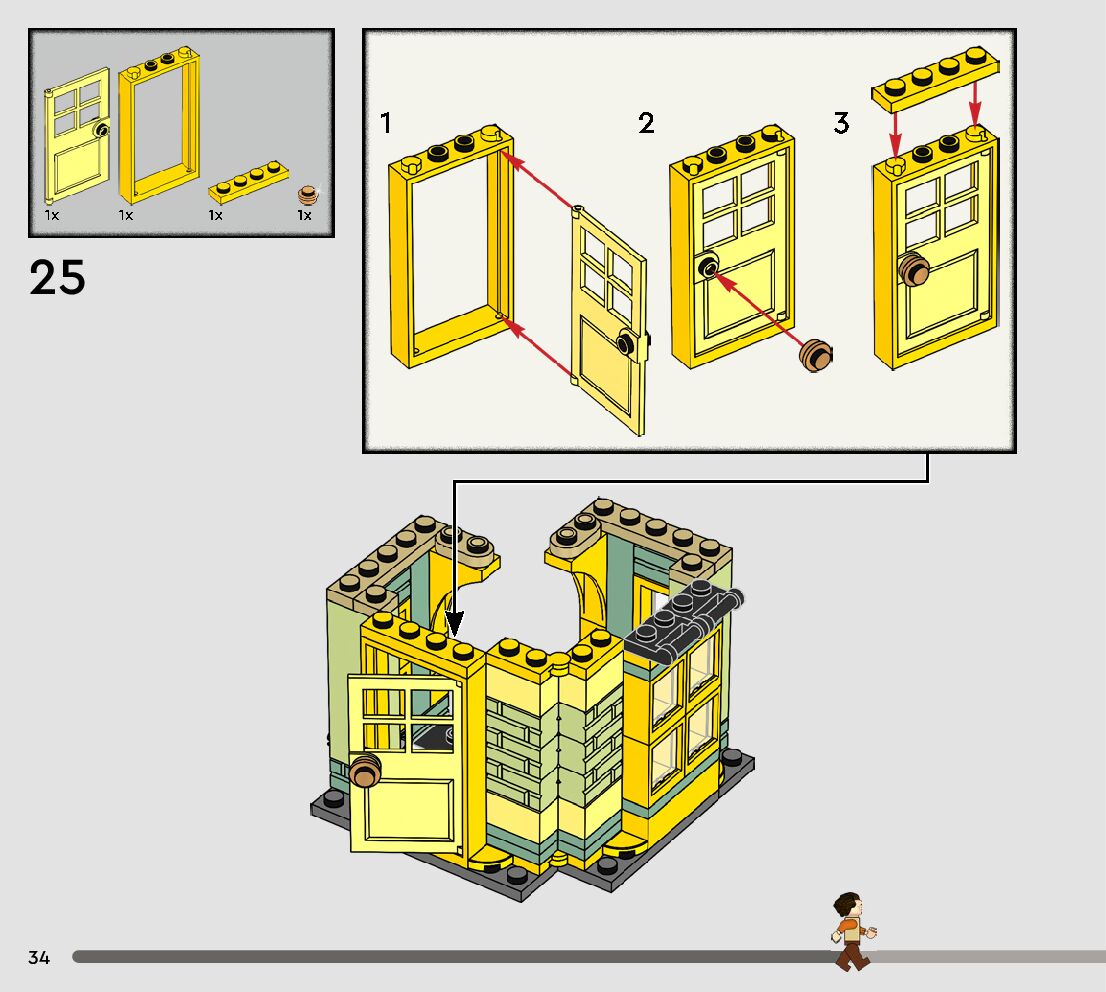 1x 1x 1x 1x

25

1

2

3

34