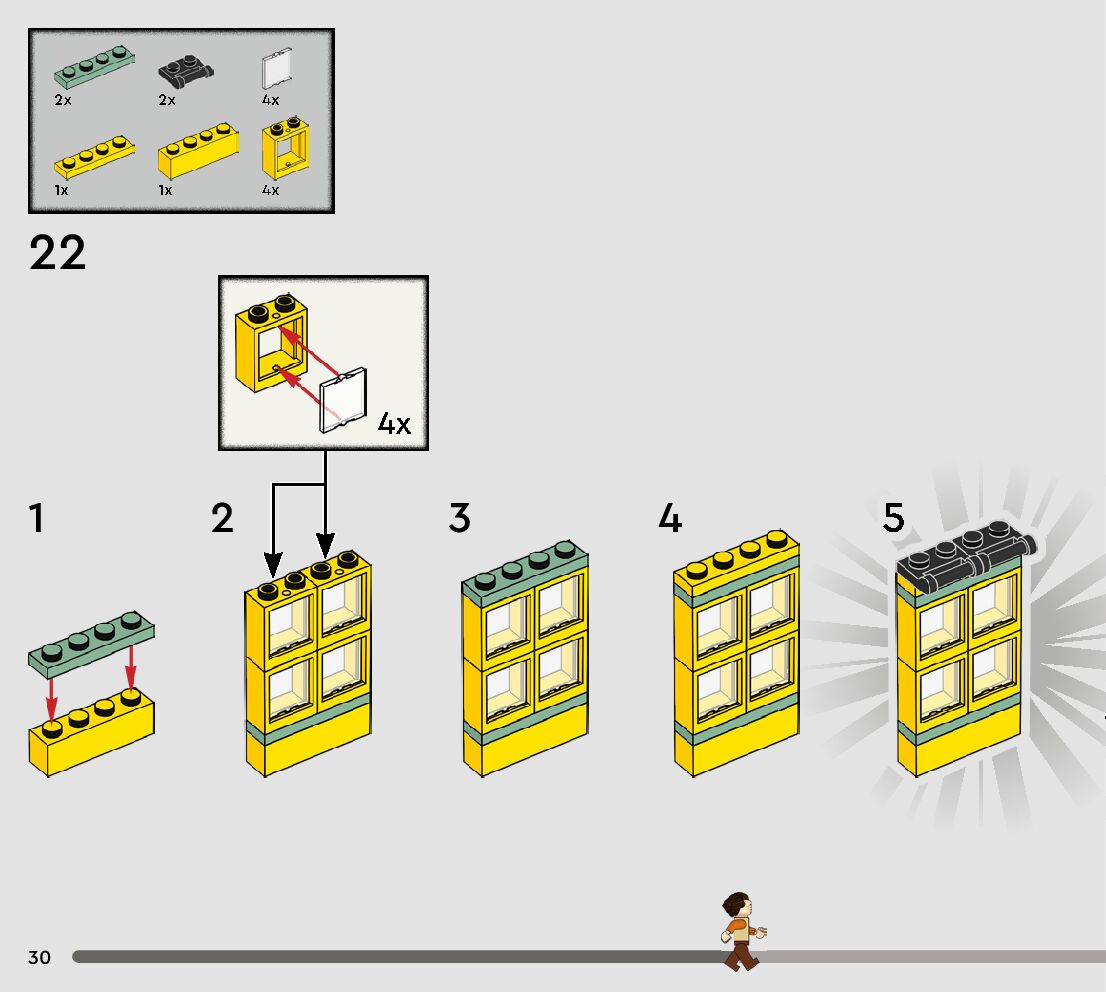 2x
2x
4x
1x
1x
4x

22

4x

1

2

3

4

5

30