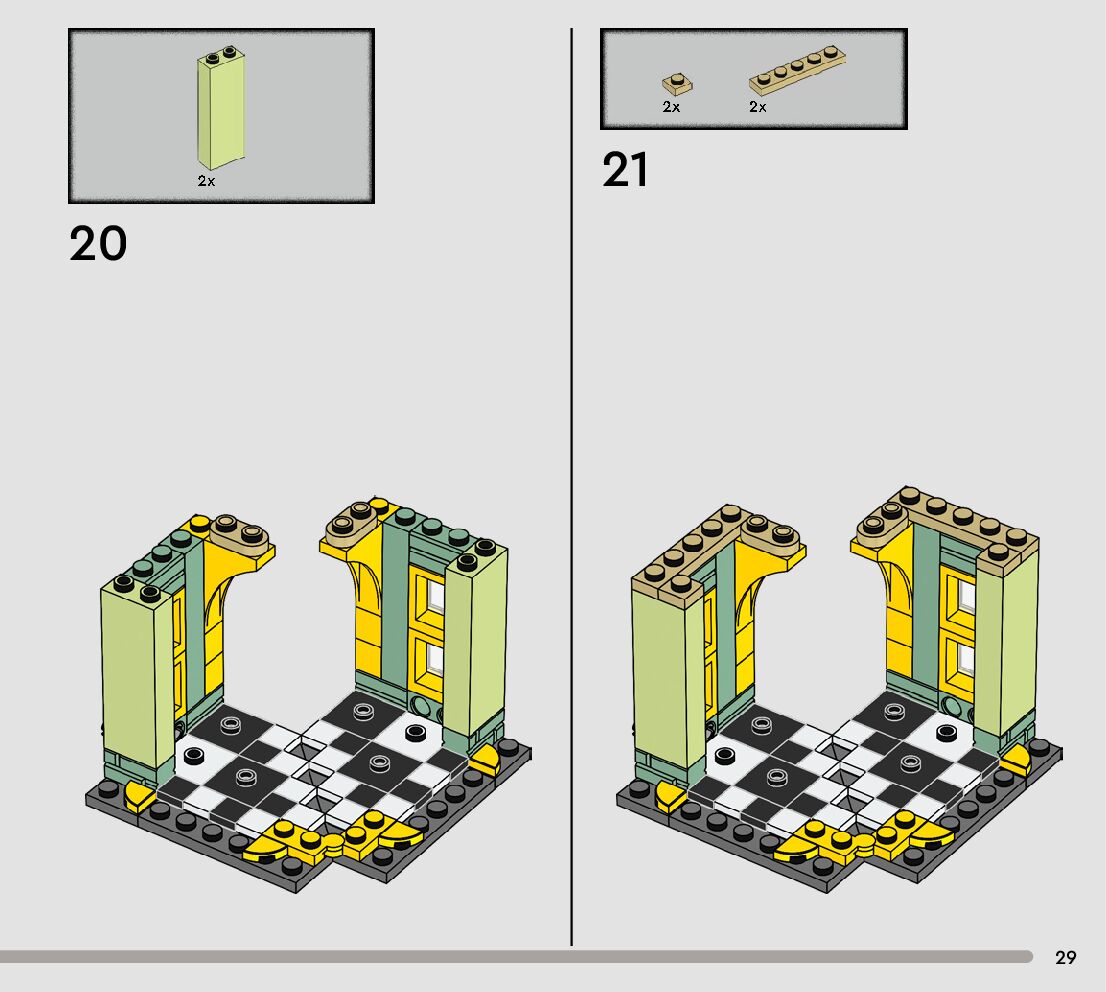 2x

20

2x 2x

21

29