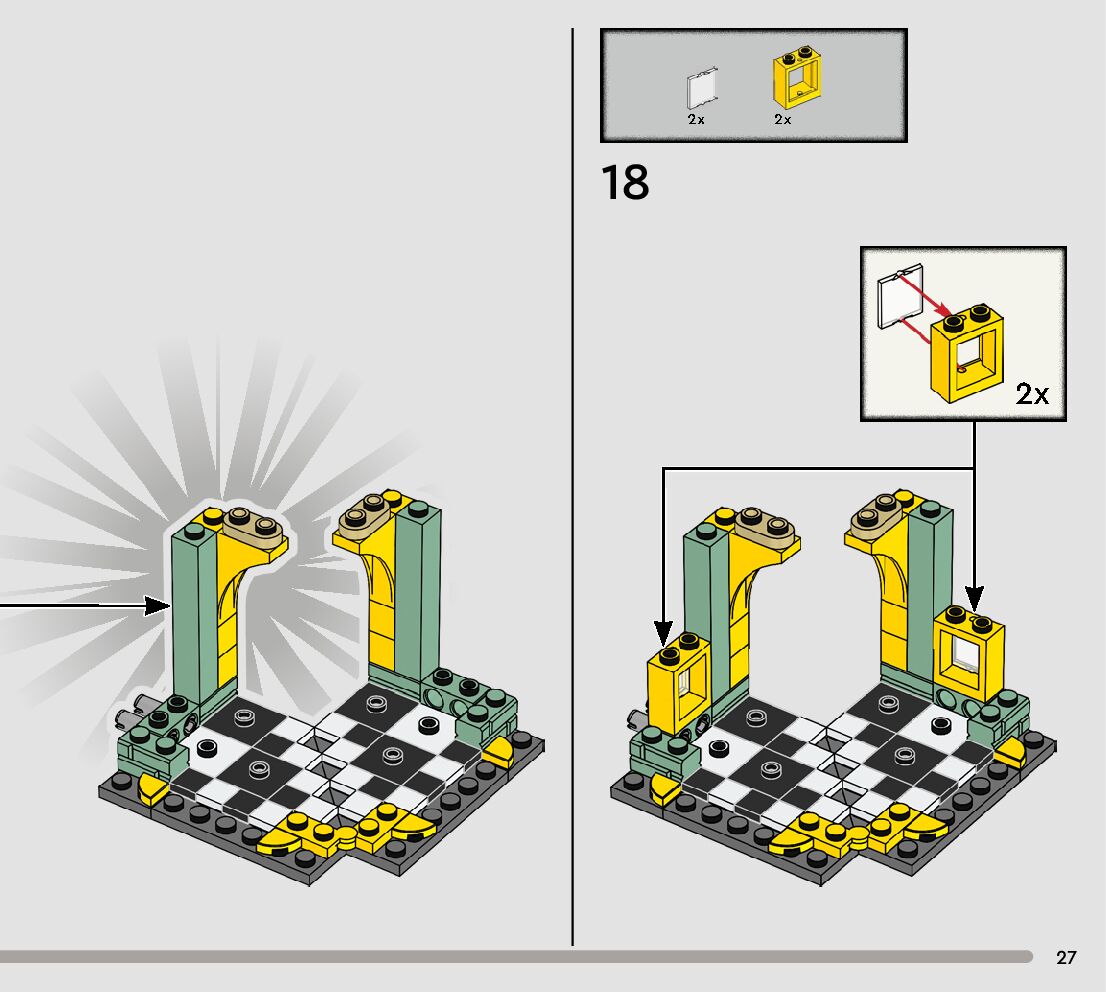 2x 2x

18

2x

27