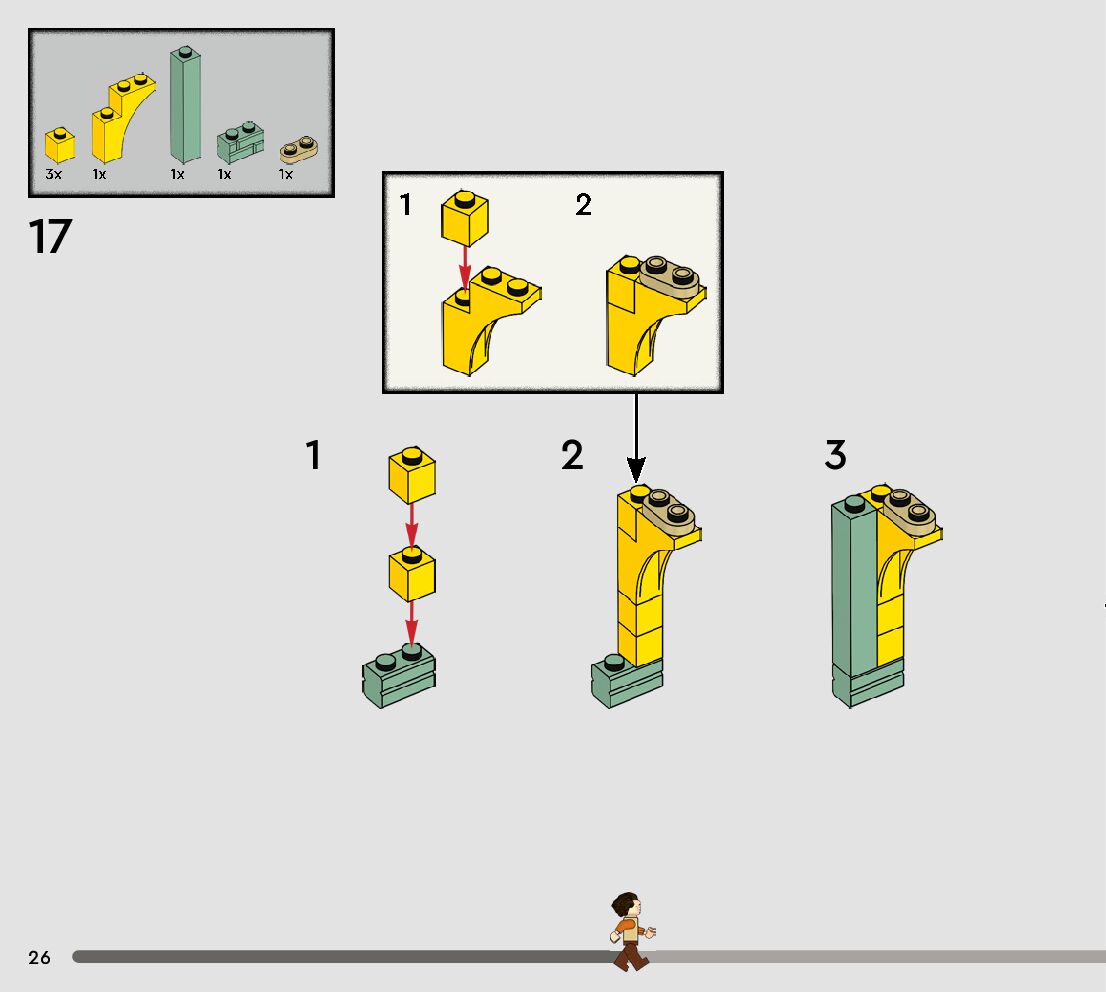 3x 1x 1x 1x 1x

17

1 2

1 2 3

26