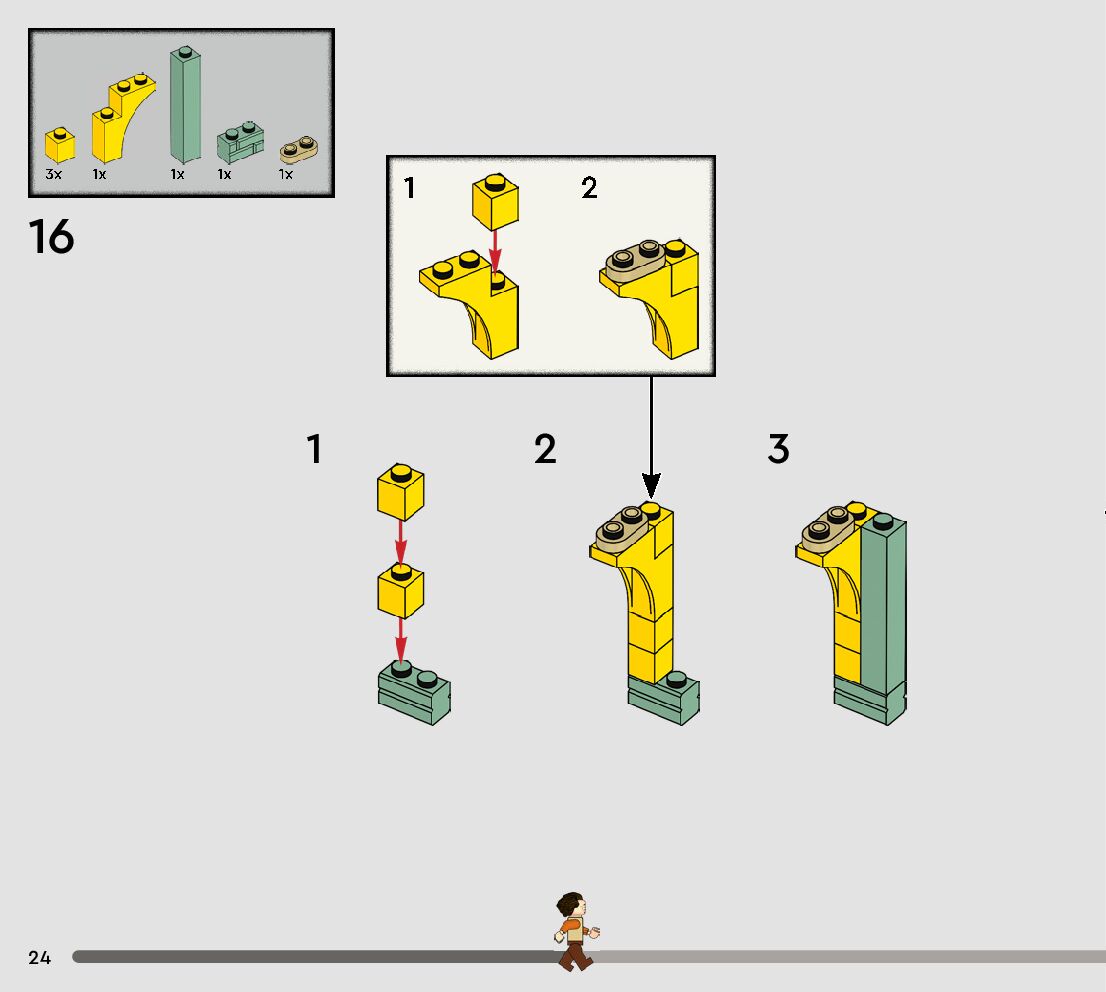 3x 1x 1x 1x 1x

16

1 2

1 2 3

24