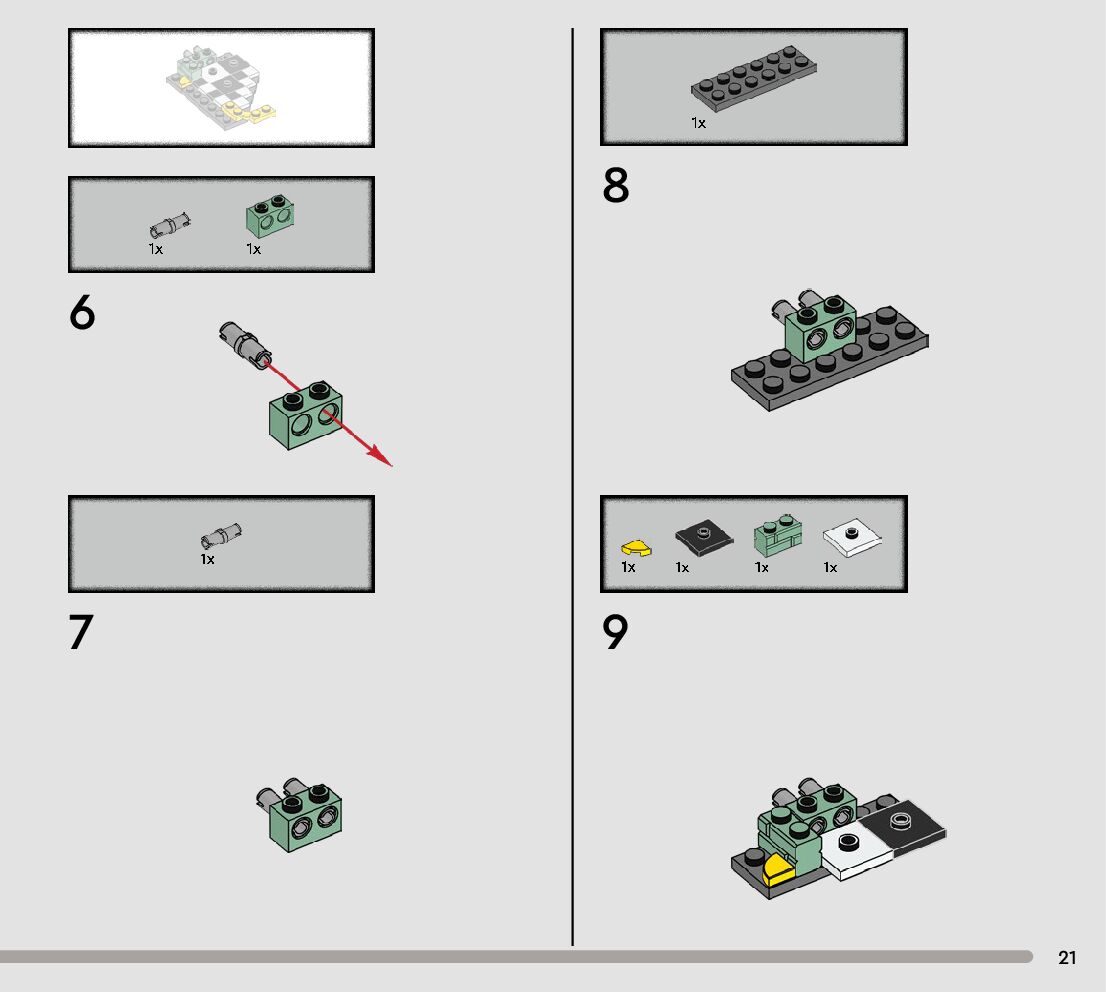 1x 1x

6

1x

7

1x

8

1x 1x 1x 1x

9

21