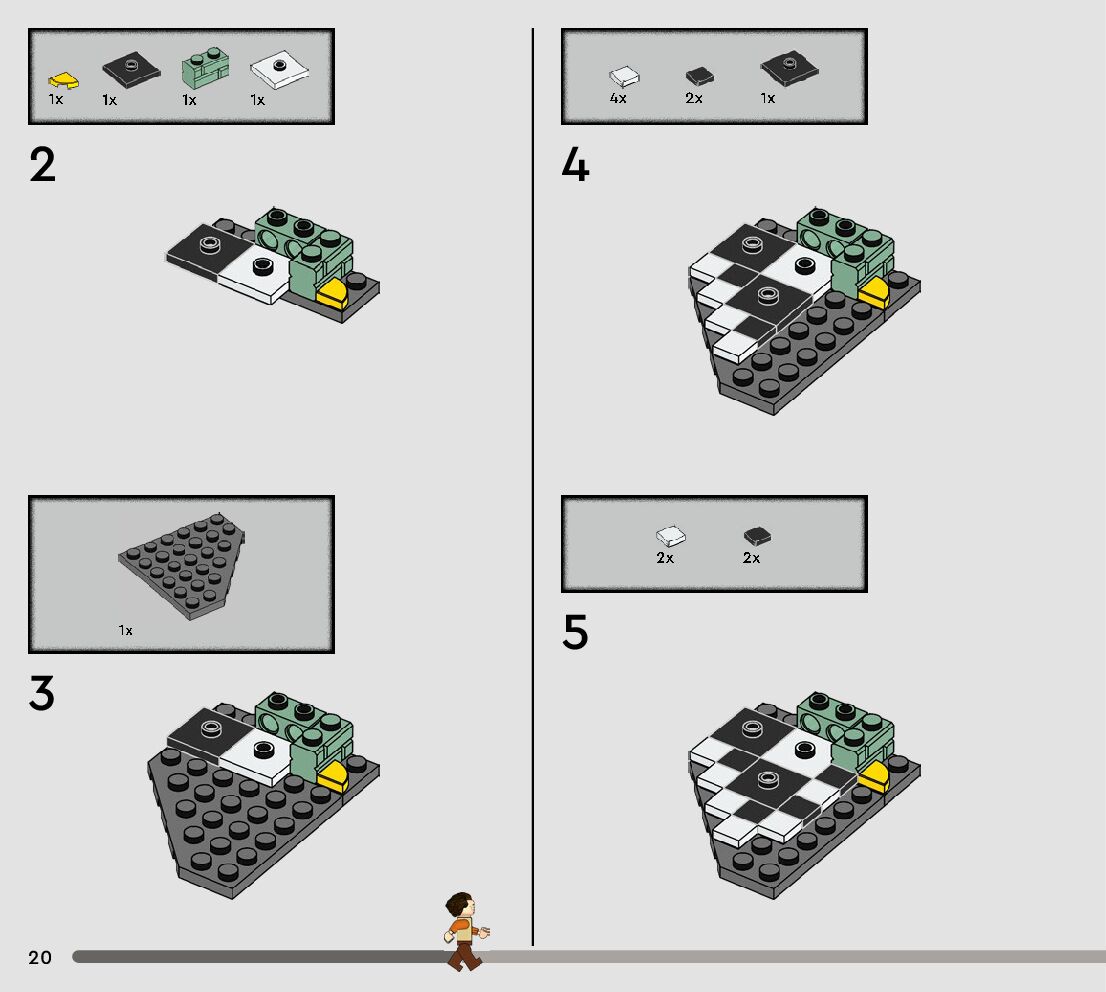 1x 1x 1x 1x

2

1x

3

4x 2x 1x

4

2x 2x

5

20