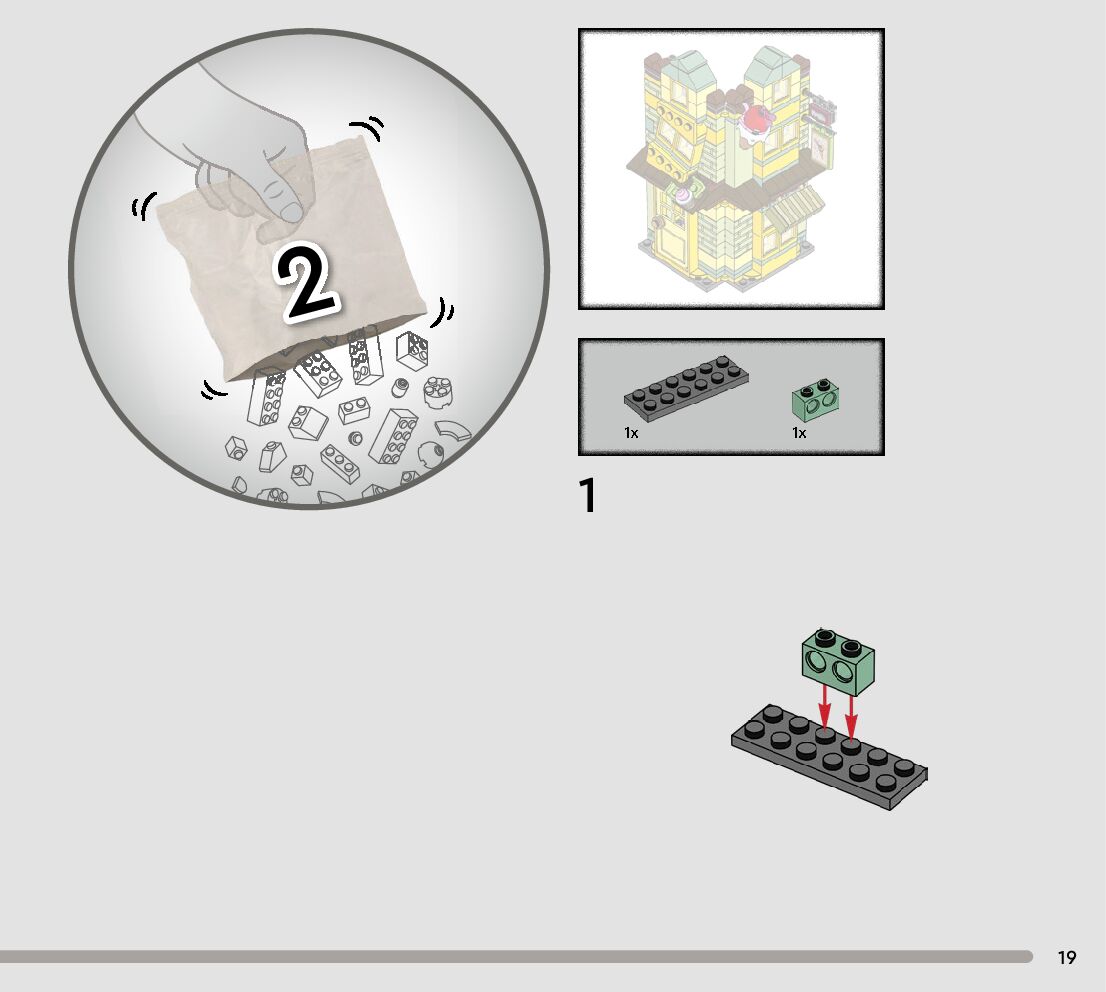 2

1x

1x

1

19