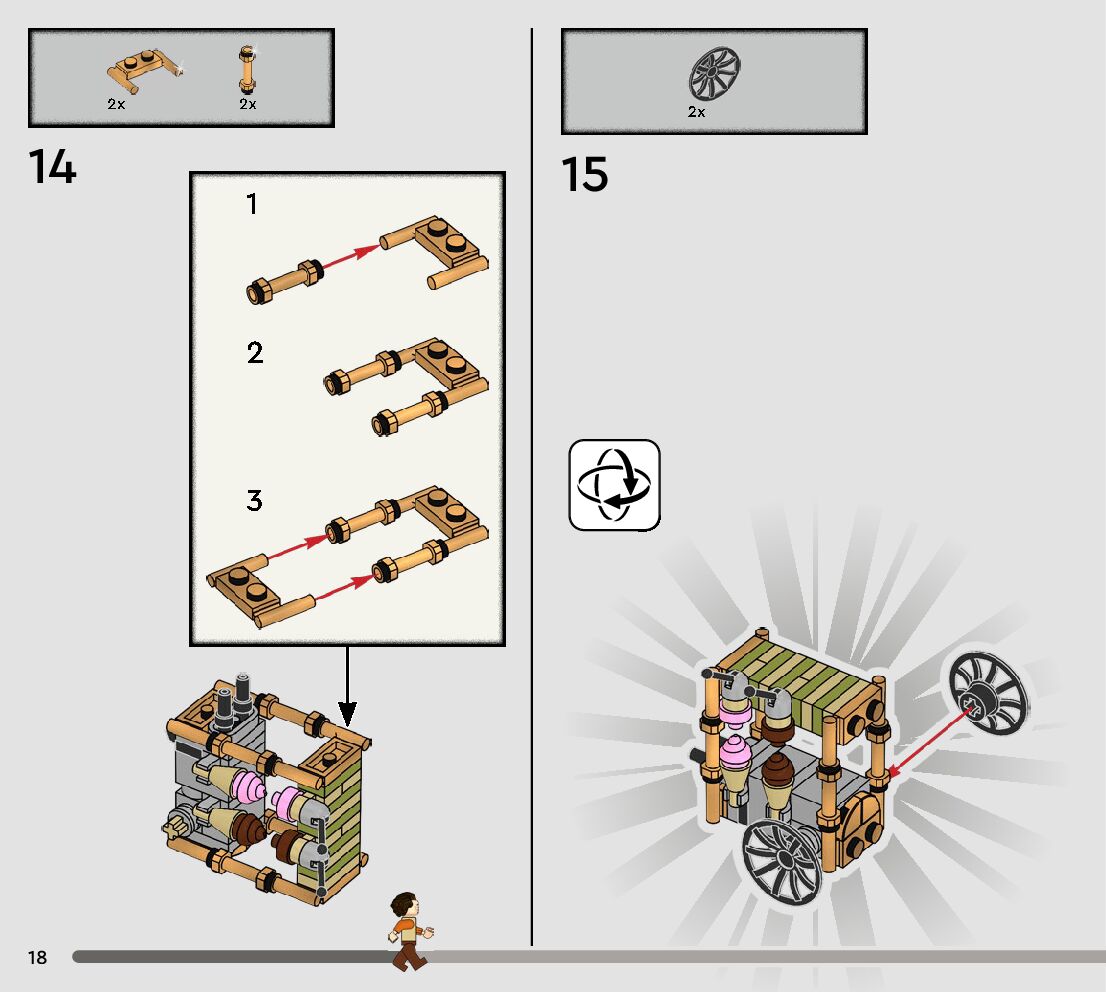 2x 2x

14

1

2

3

2x

15

18