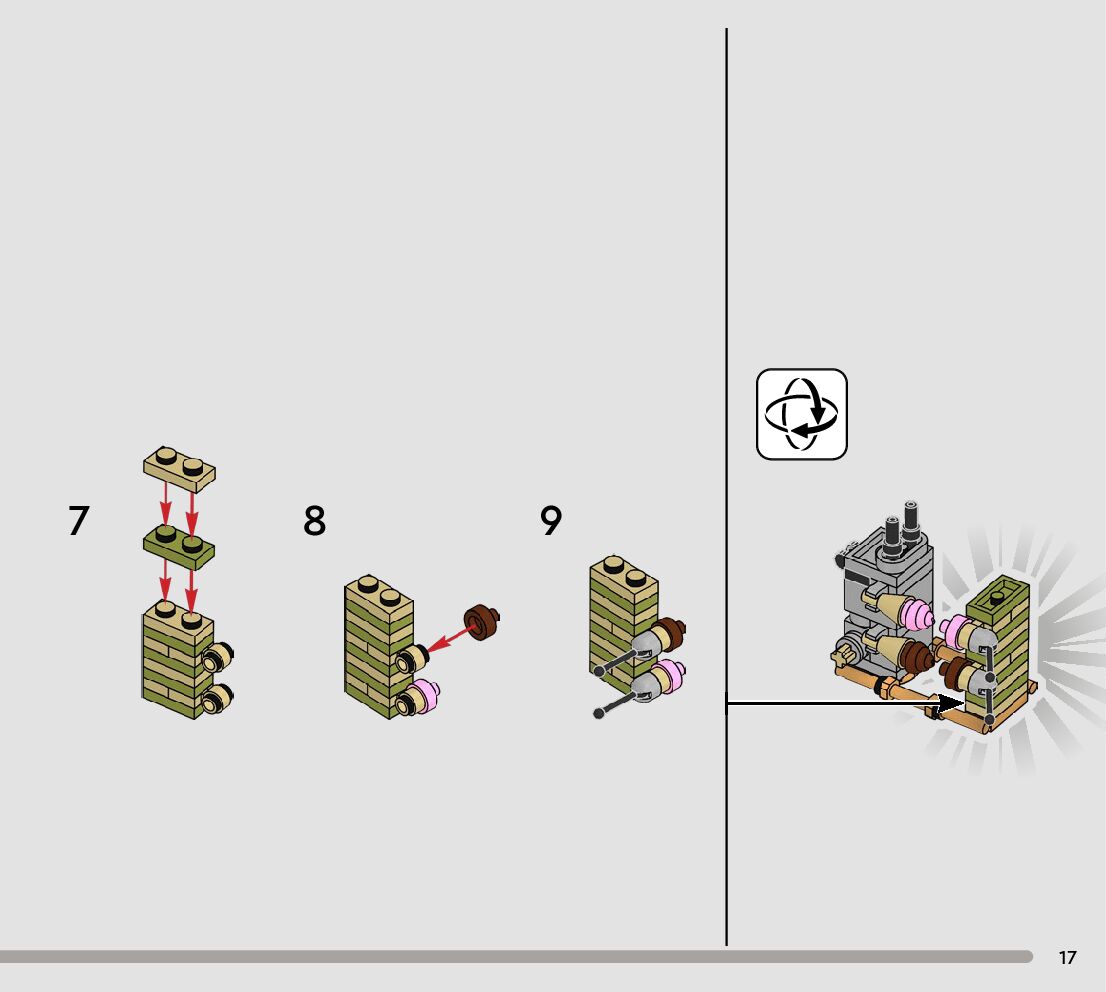 7

8

9

17