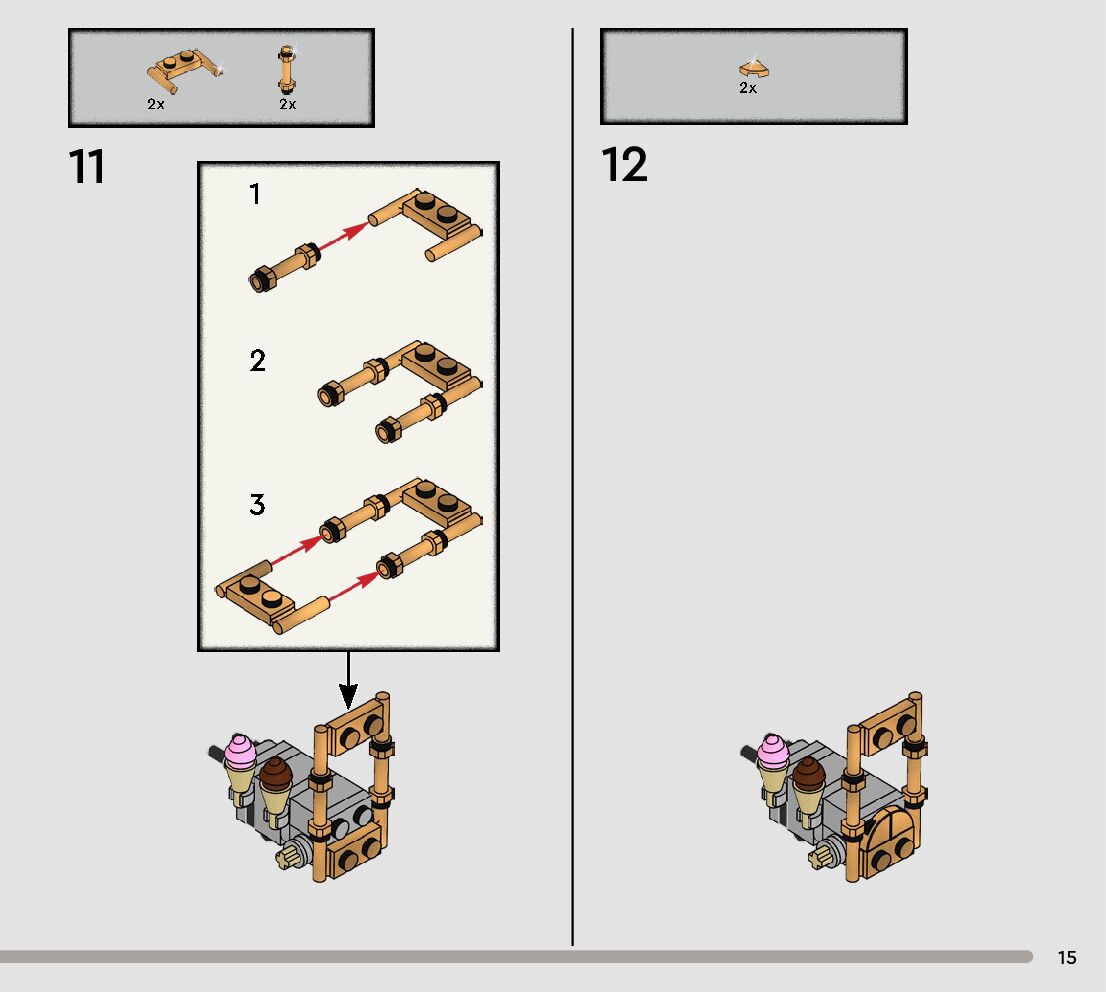 2x 2x

11

1

2

3

2x

12

15