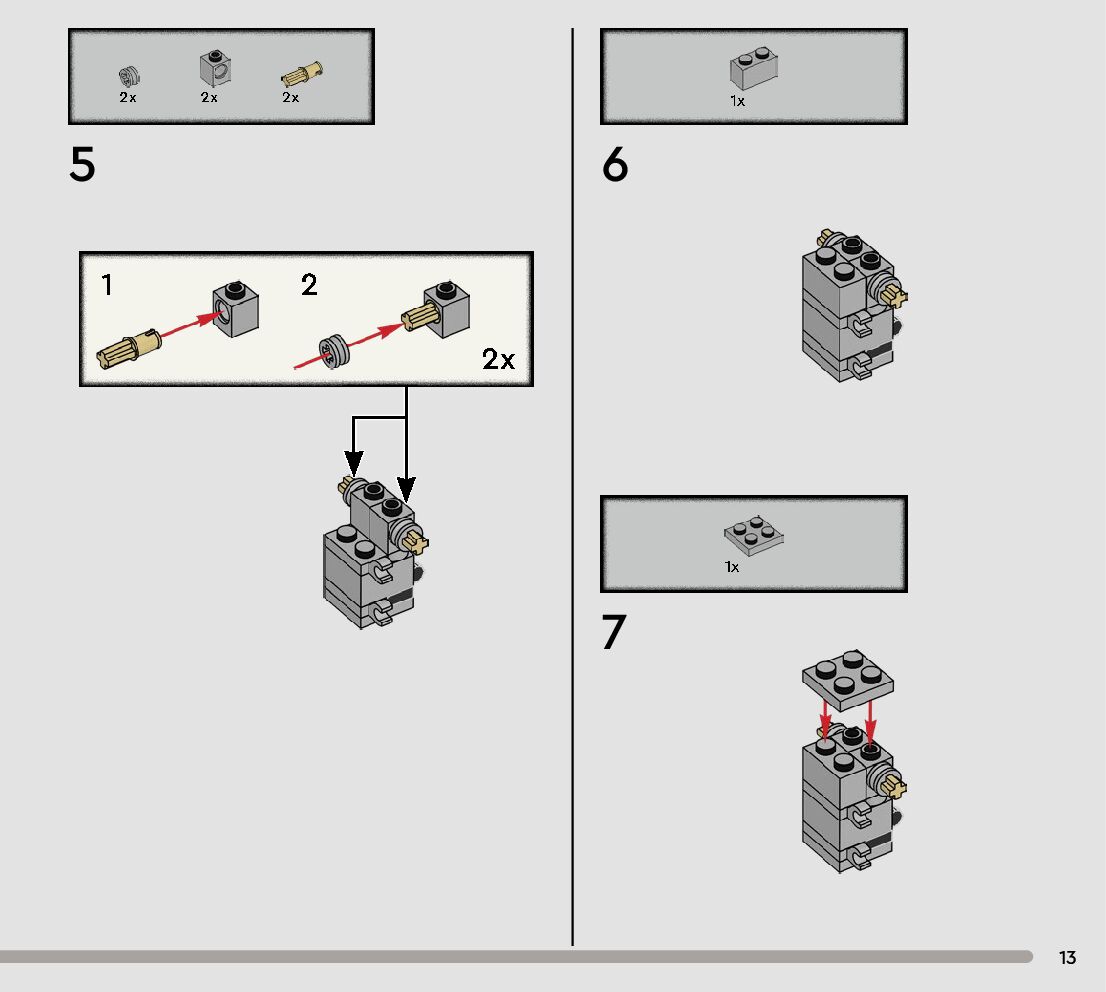 2x 2x 2x

5

1

2

2x

1x

6

1x

7

13