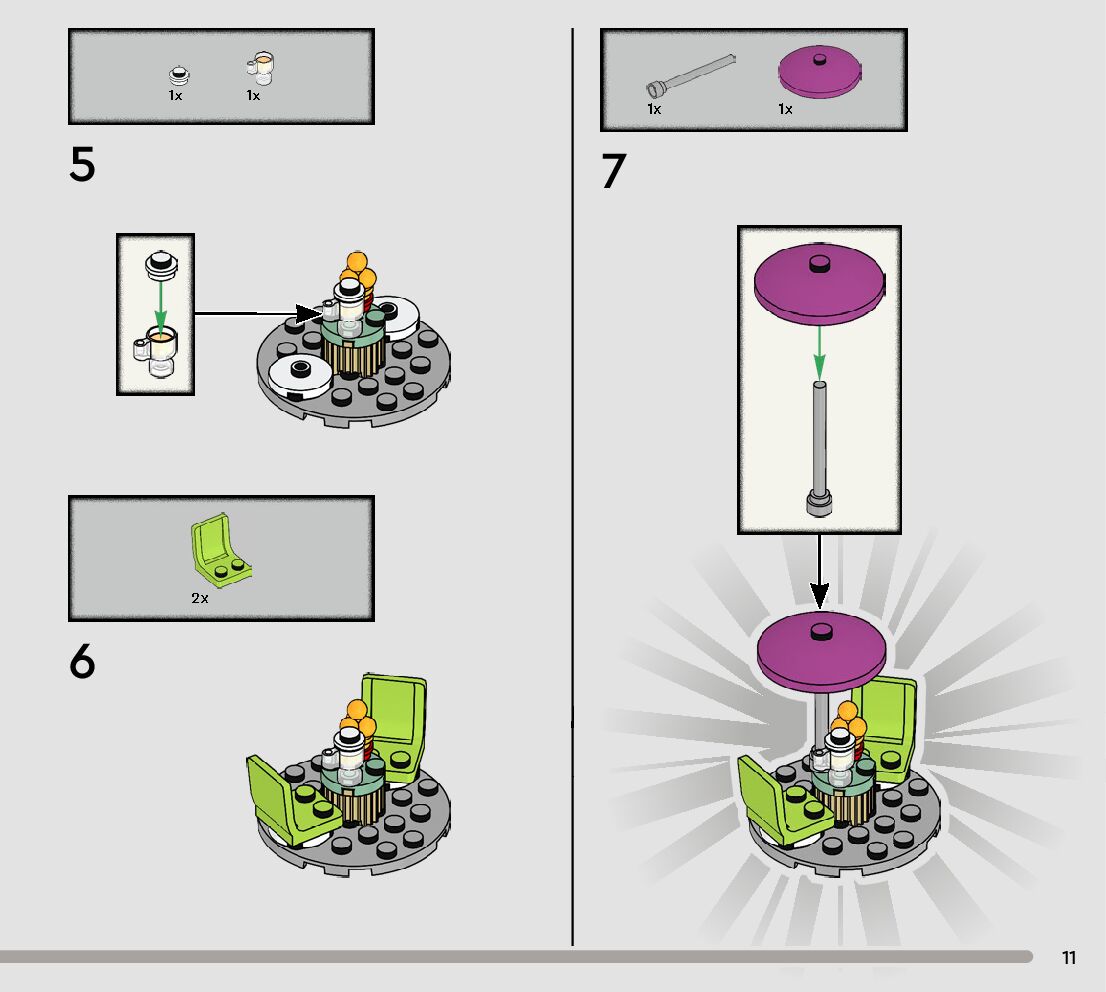 1x 1x

5

2x

6

1x 1x

7

11