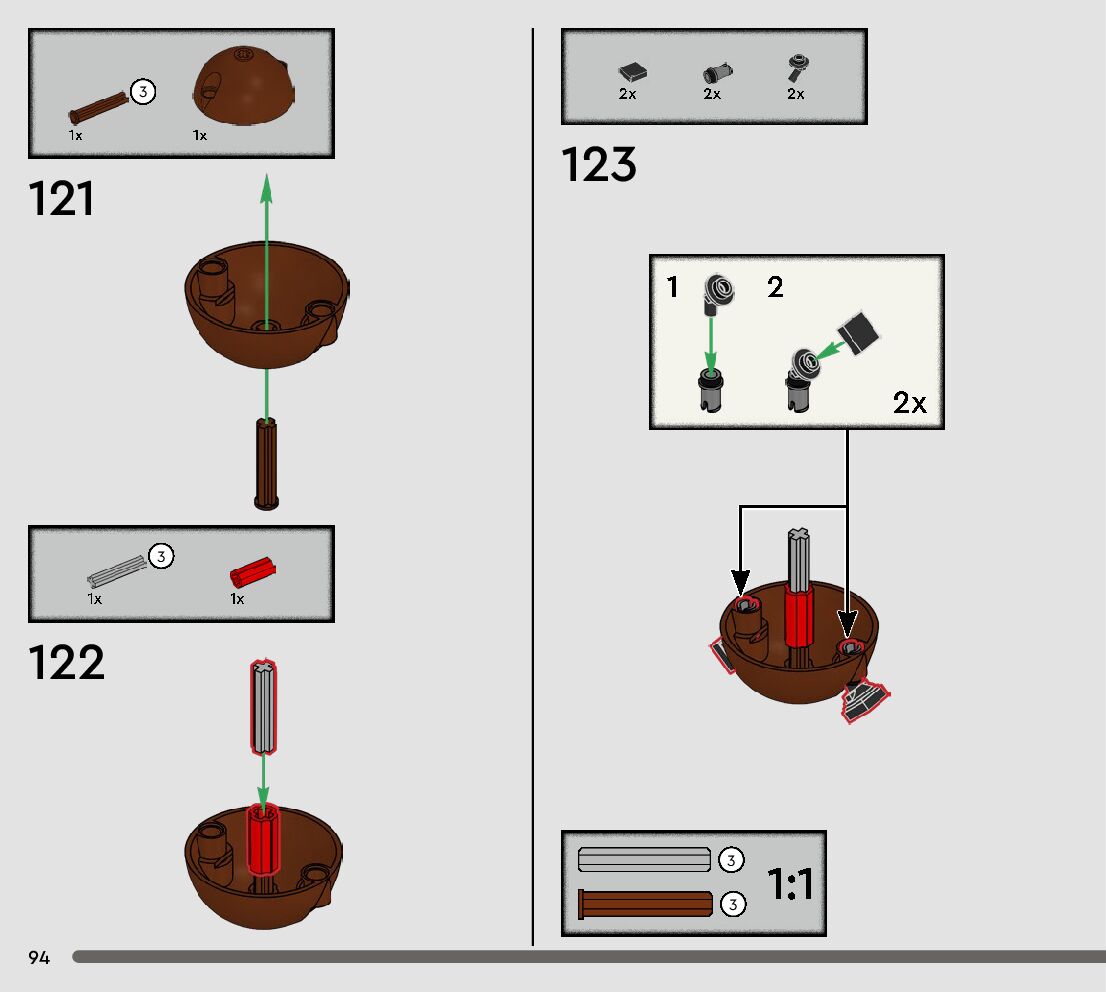 3
1x 1x

121

3
1x 1x

122

2x 2x 2x

123

1 2

2x

3
3
1:1

94