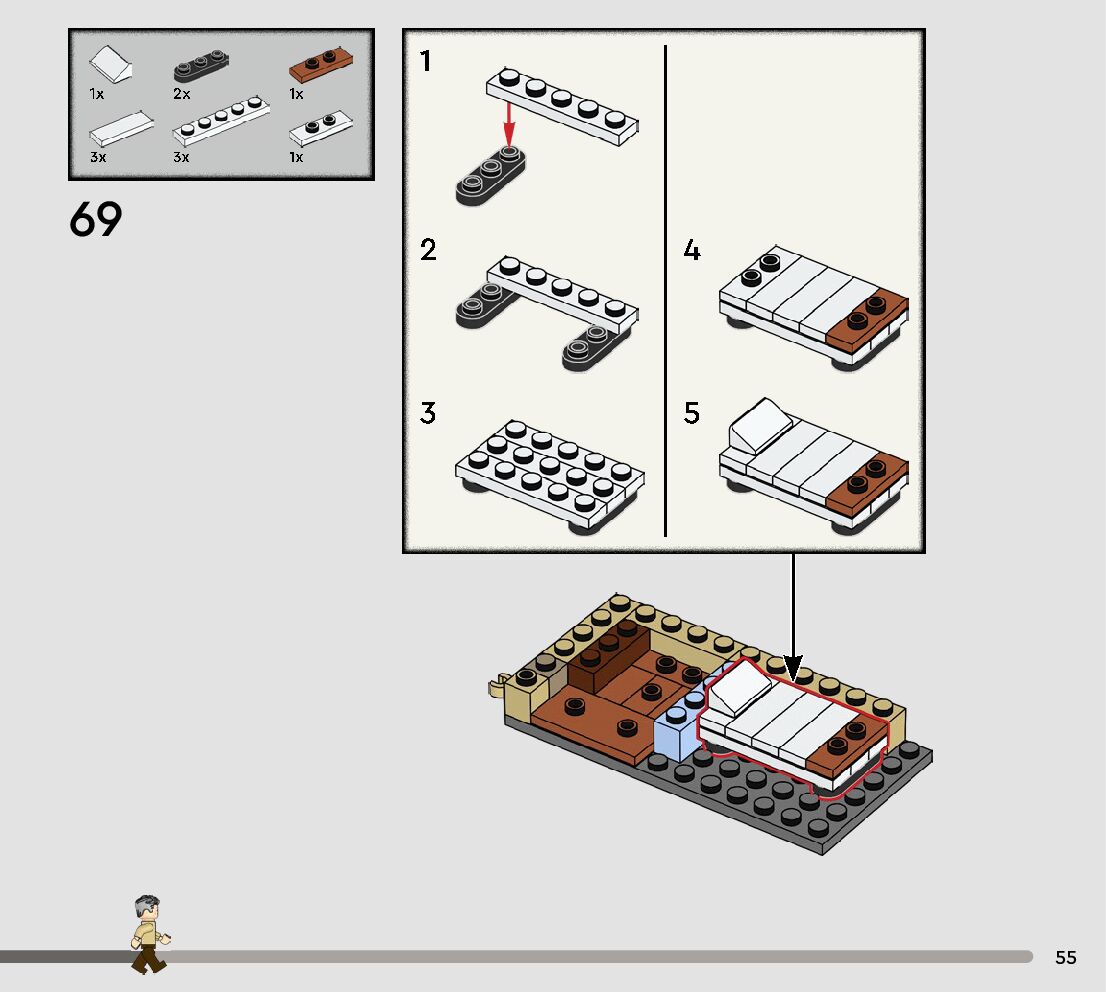 1x
2x
1x
3x
3x
1x

69

1

2

3

4

5

55