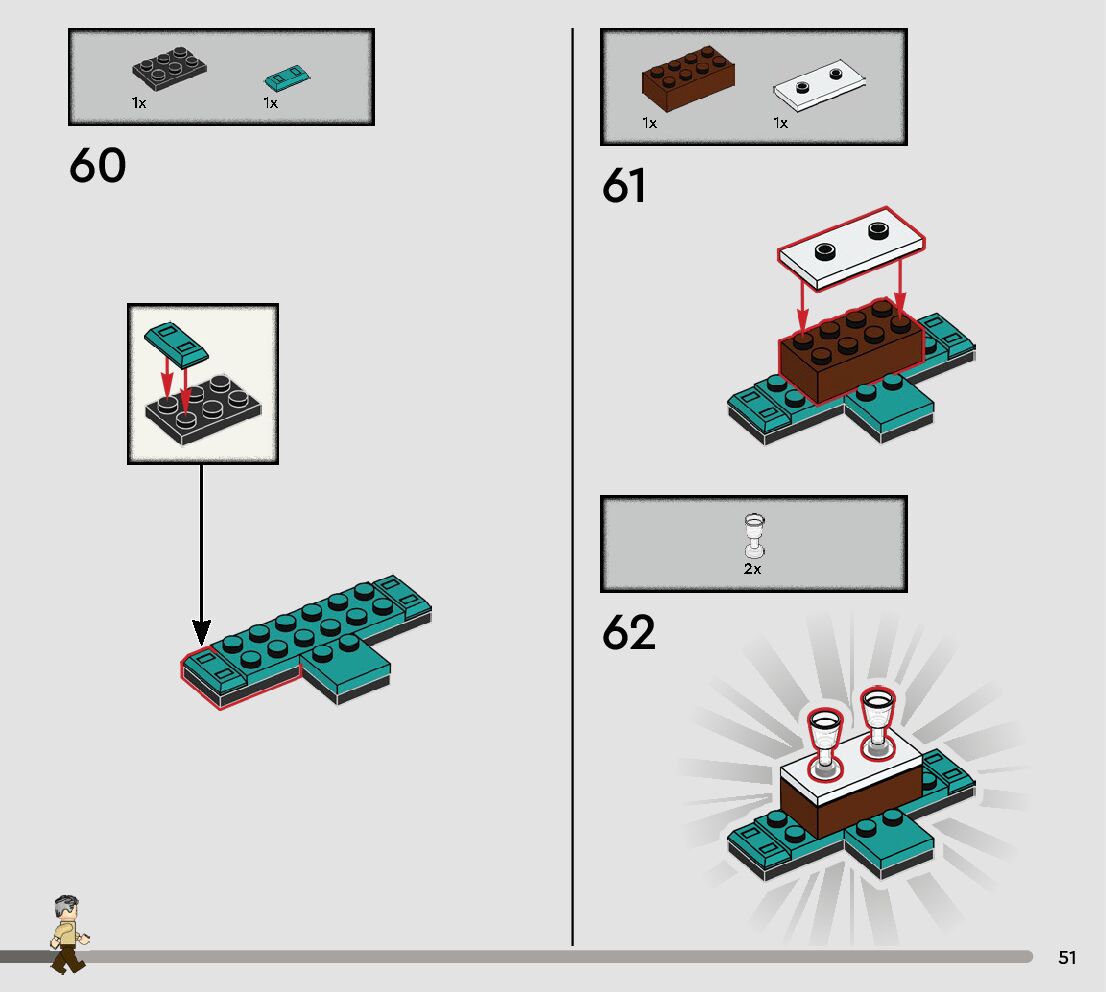 1x 1x

60

1x 1x

61

2x

62

51