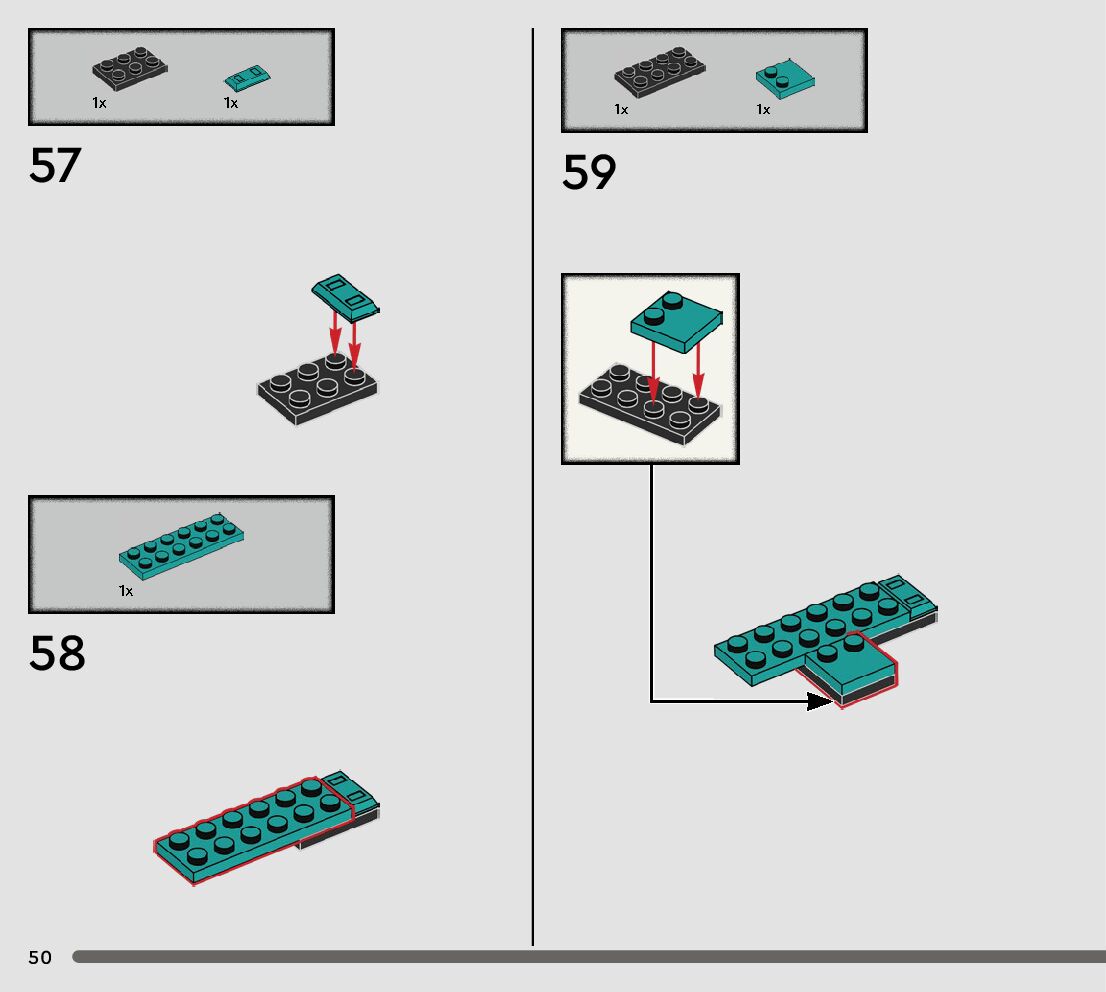 1x 1x

57

1x

58

1x 1x

59

50