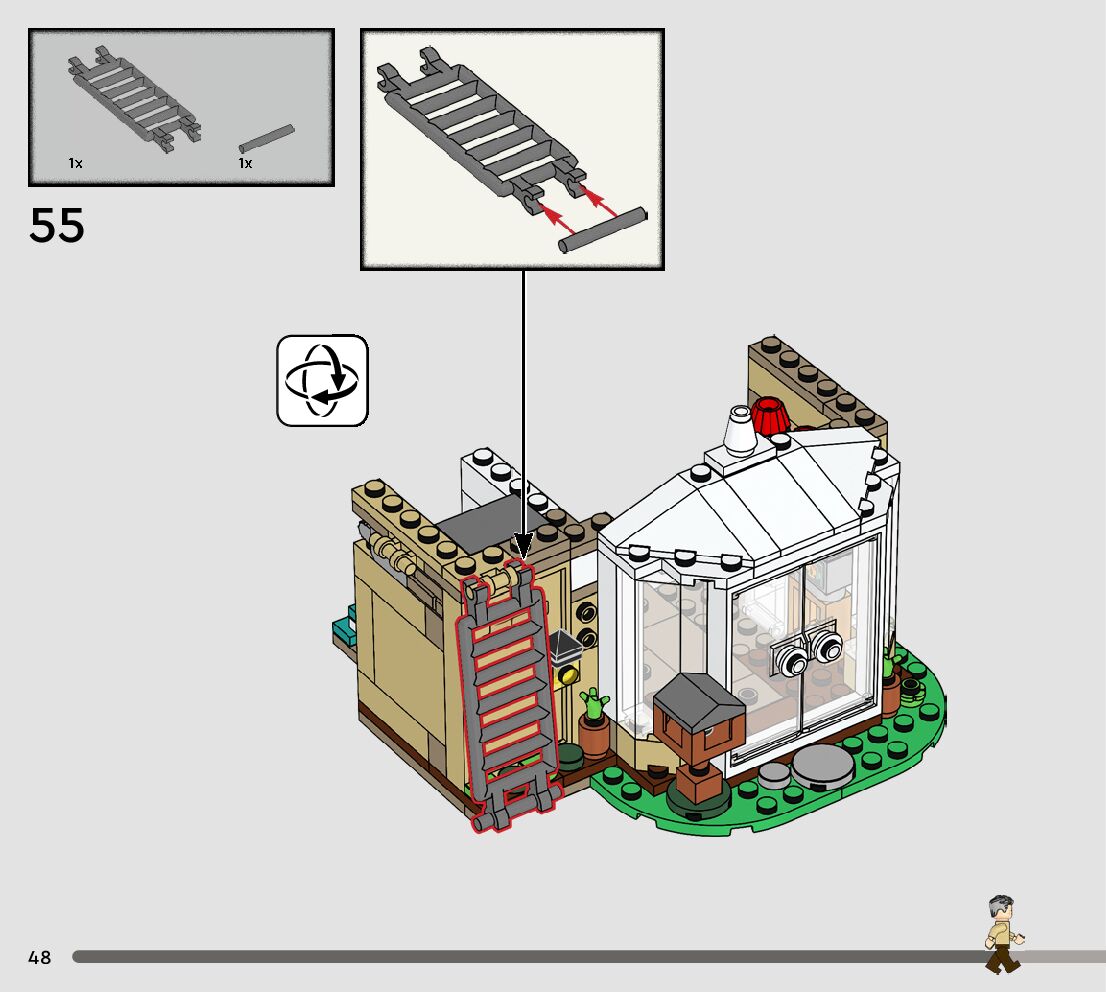 1x 1x

55

48