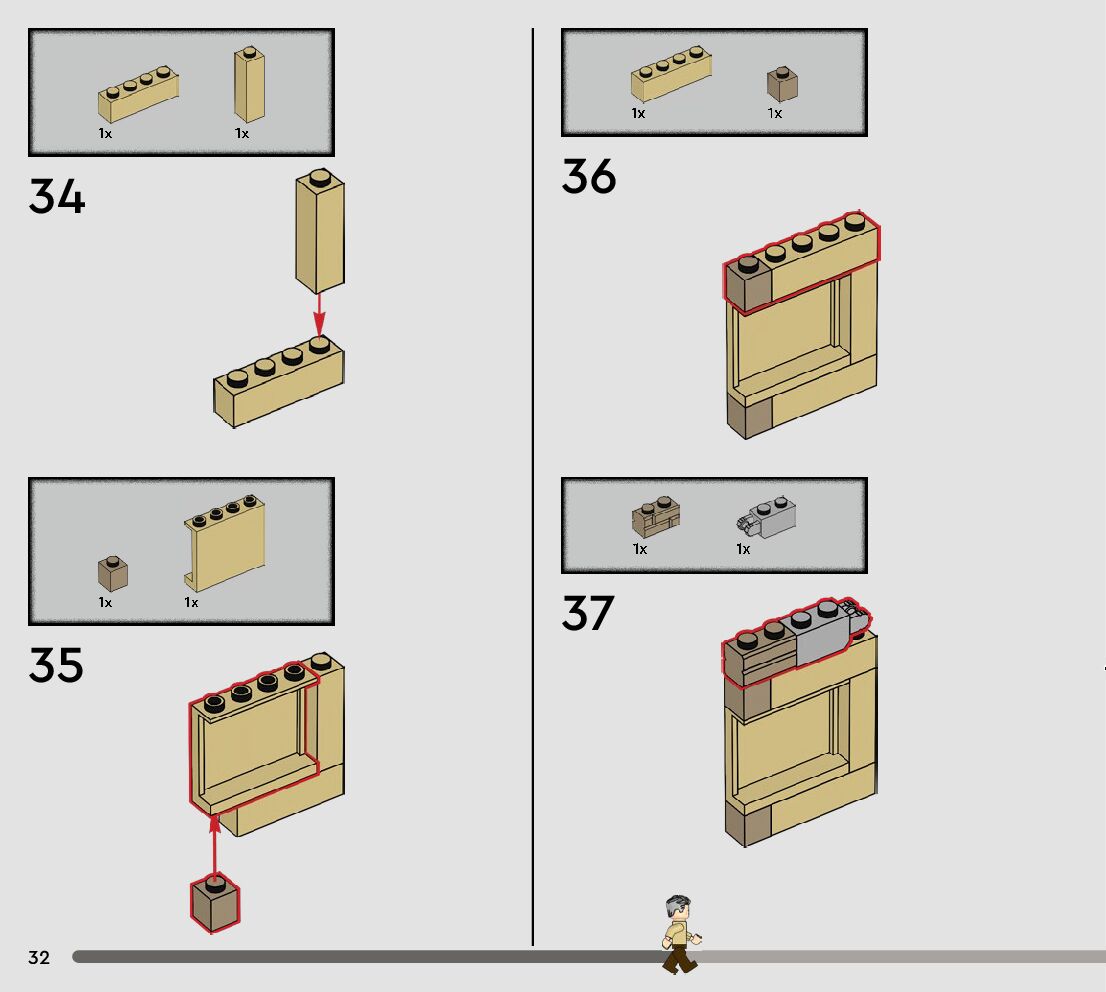 1x 1x

34

1x 1x

35

1x 1x

36

1x 1x

37

32