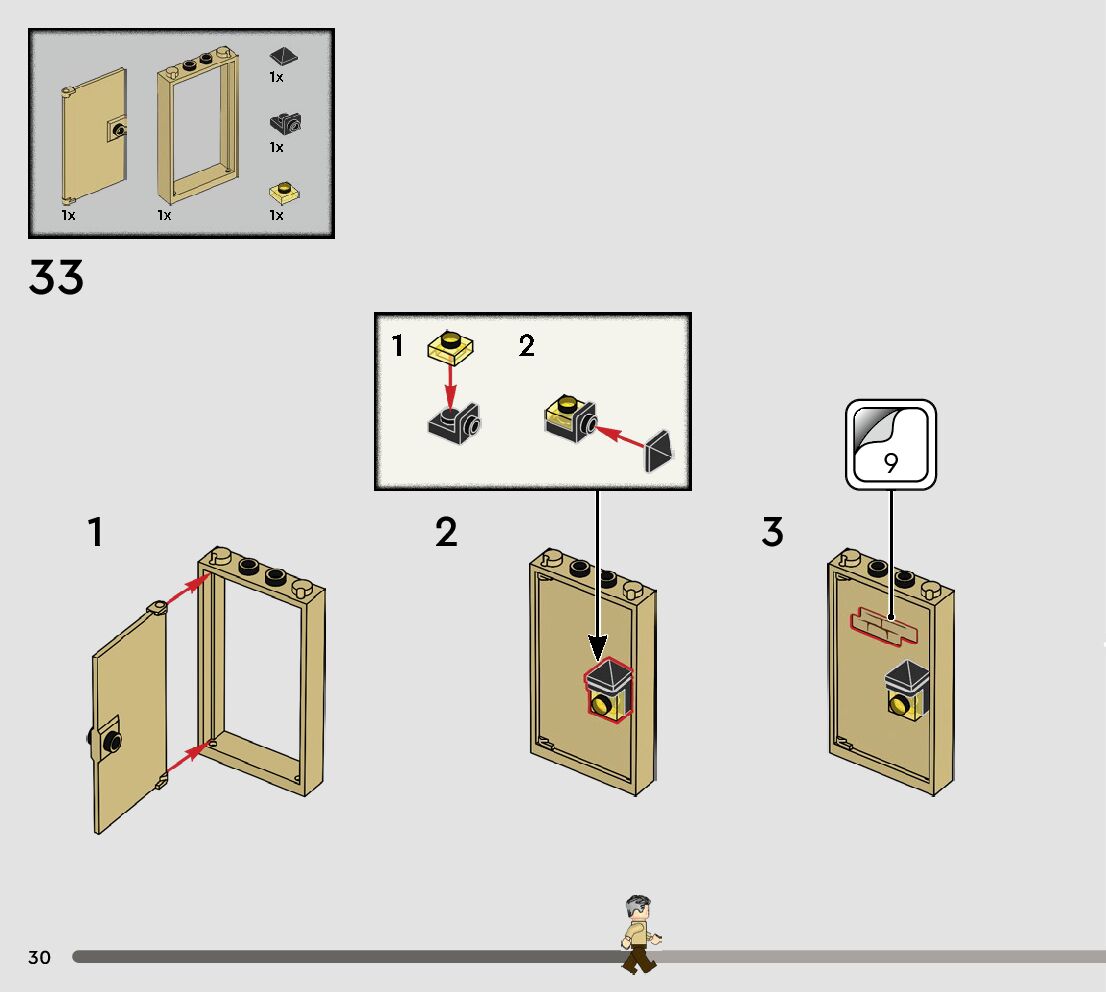 1x
1x
1x
1x
1x

33

1
2

9

1
2
3

30