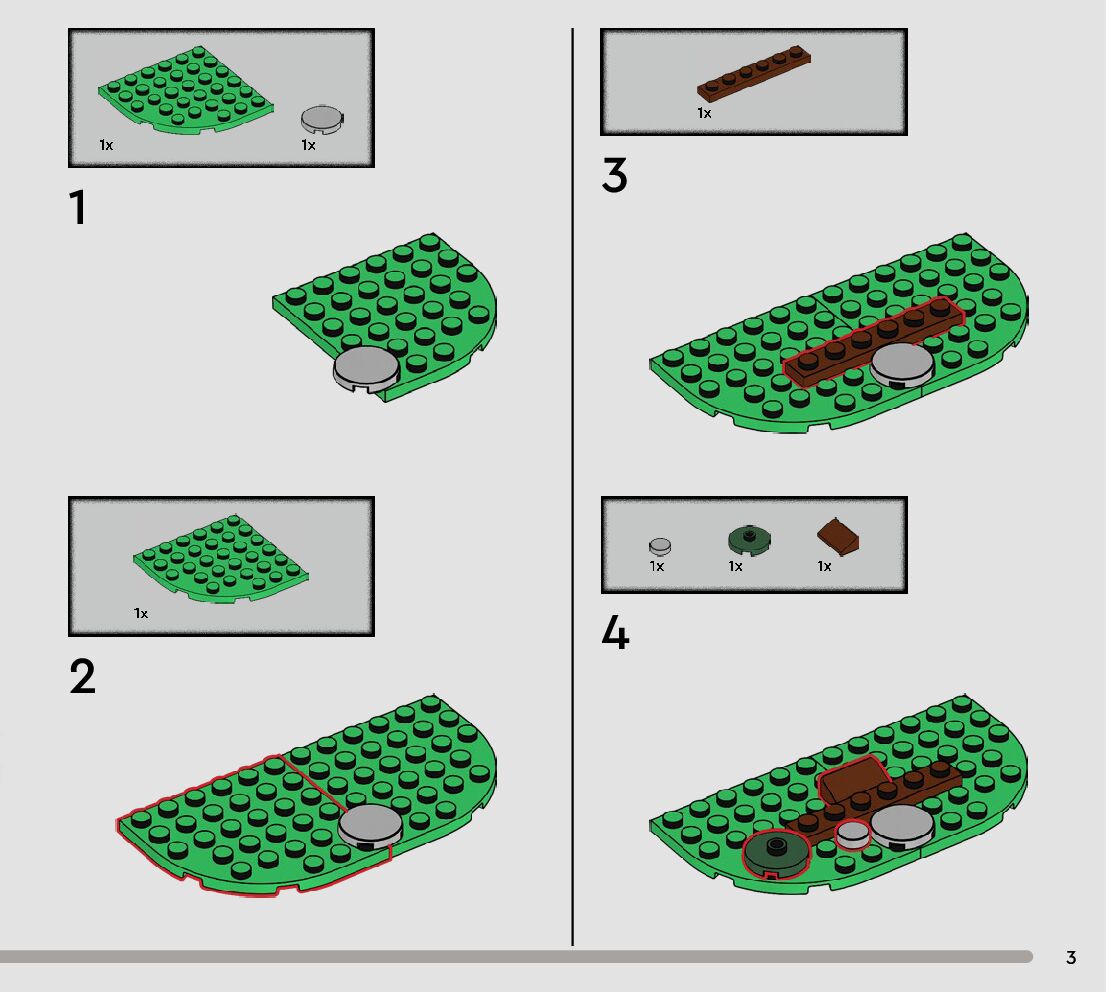 1x 1x

1

1x

2

1x

3

1x 1x 1x

4

3