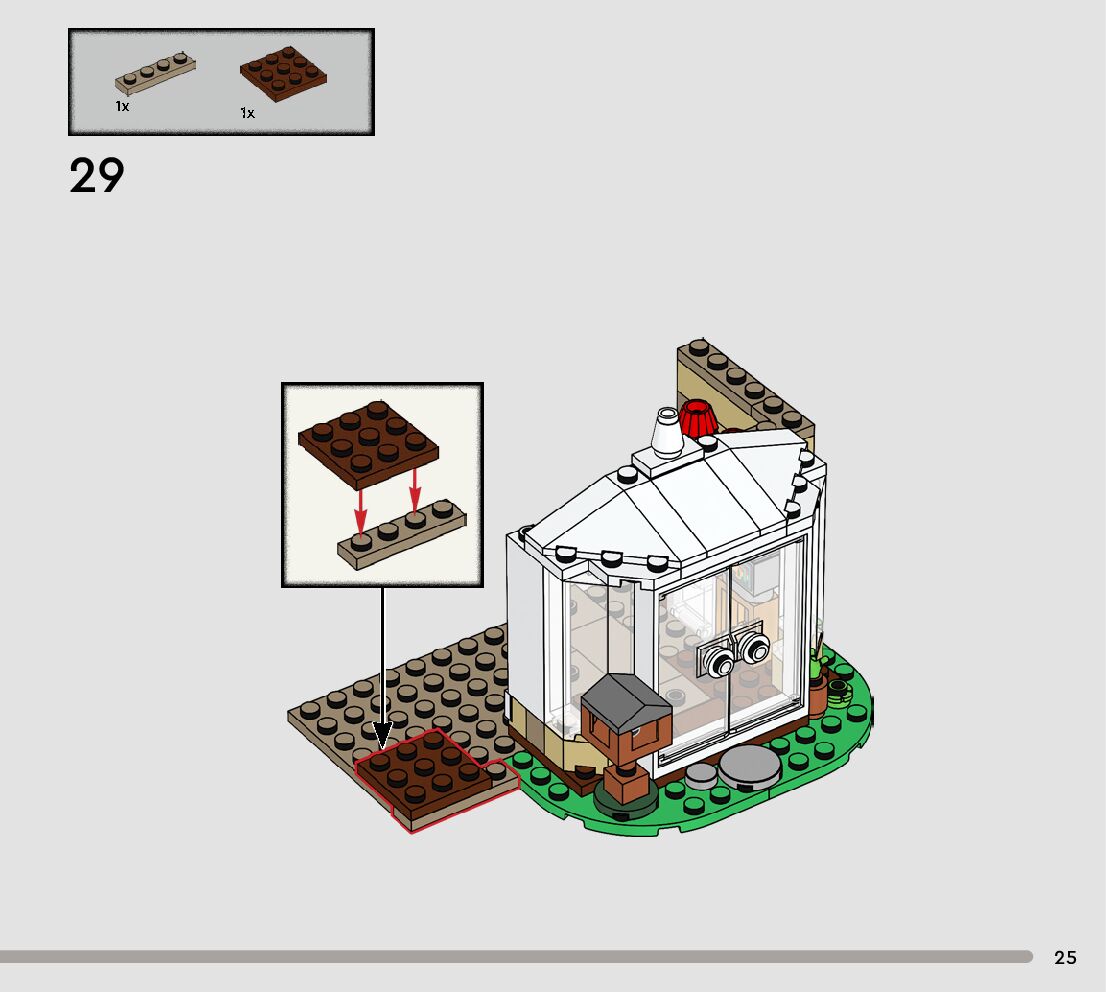 1x
1x

29

25